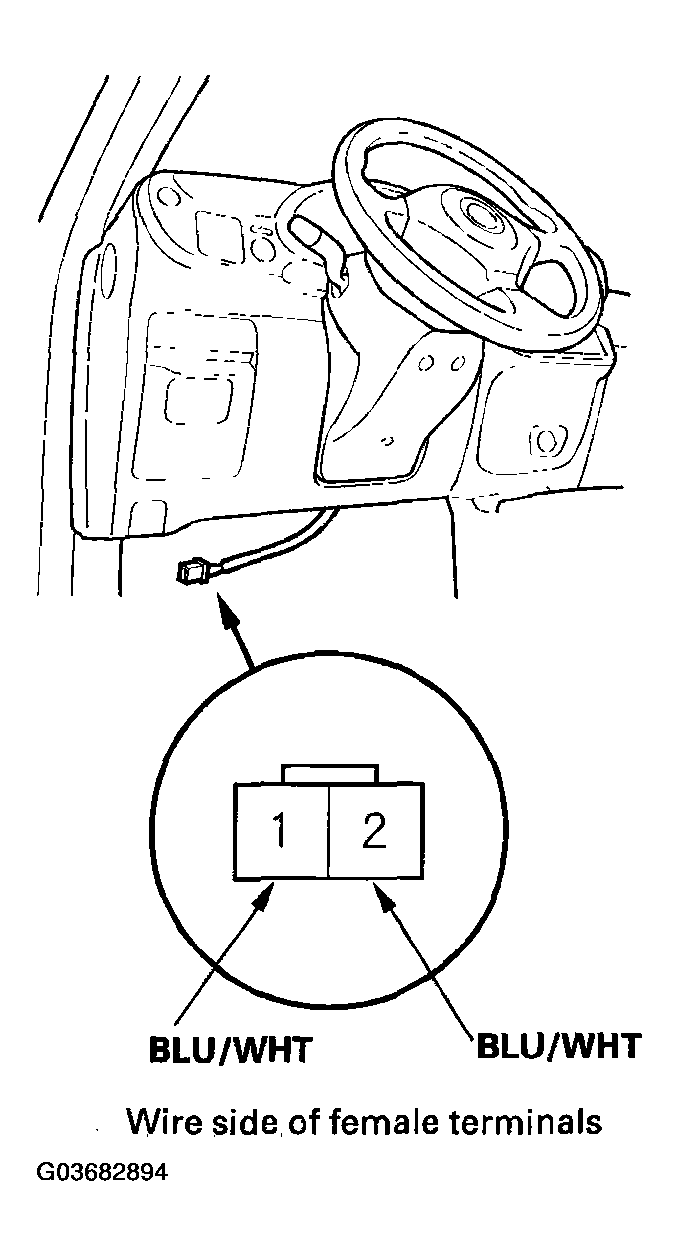 1
2
BLU/WHT
BLU/WHT
Wire side of female terminals
G03682894