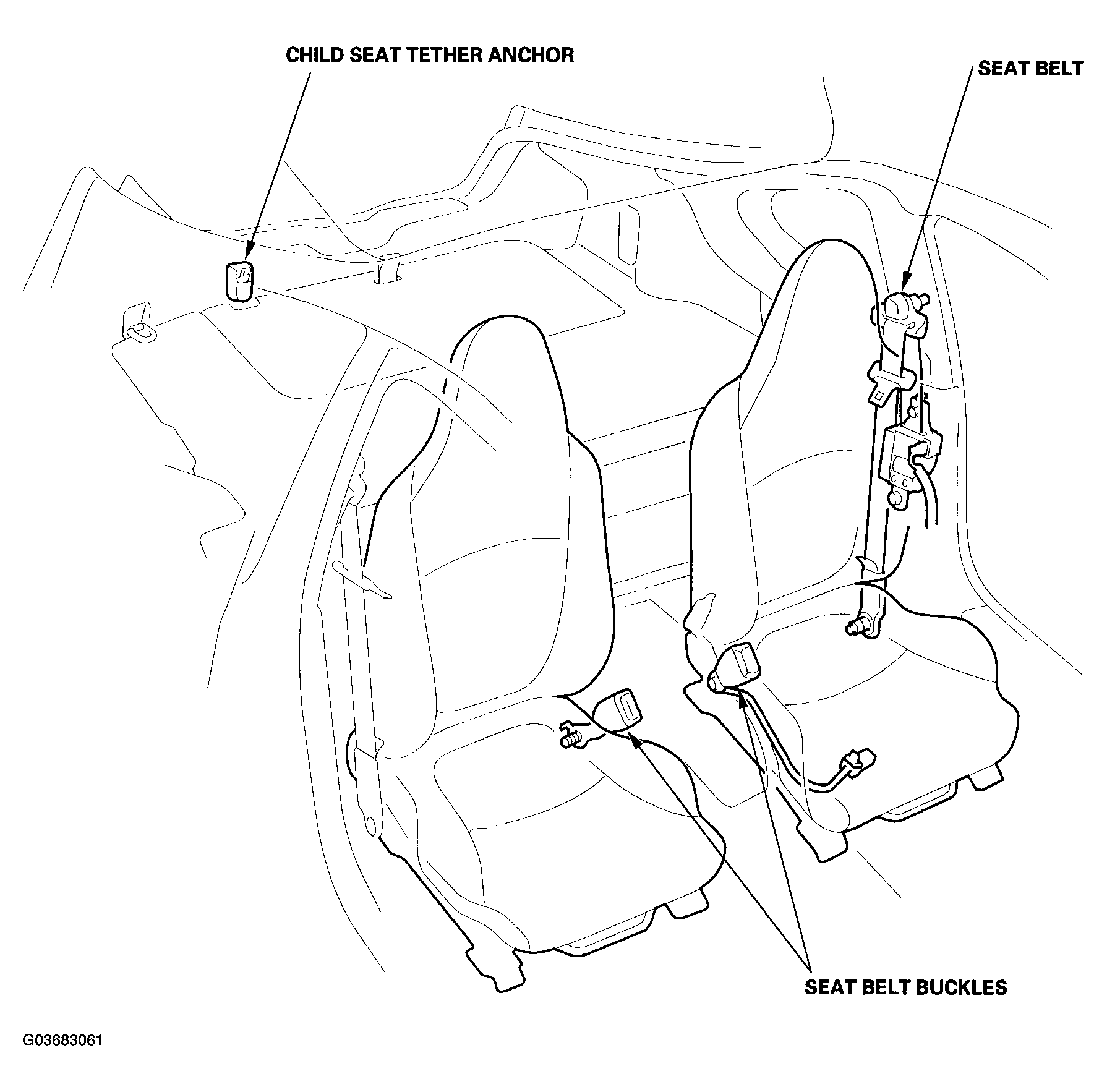 CHILD SEAT TETHER ANCHOR

SEAT BELT

SEAT BELT BUCKLES

G03683061