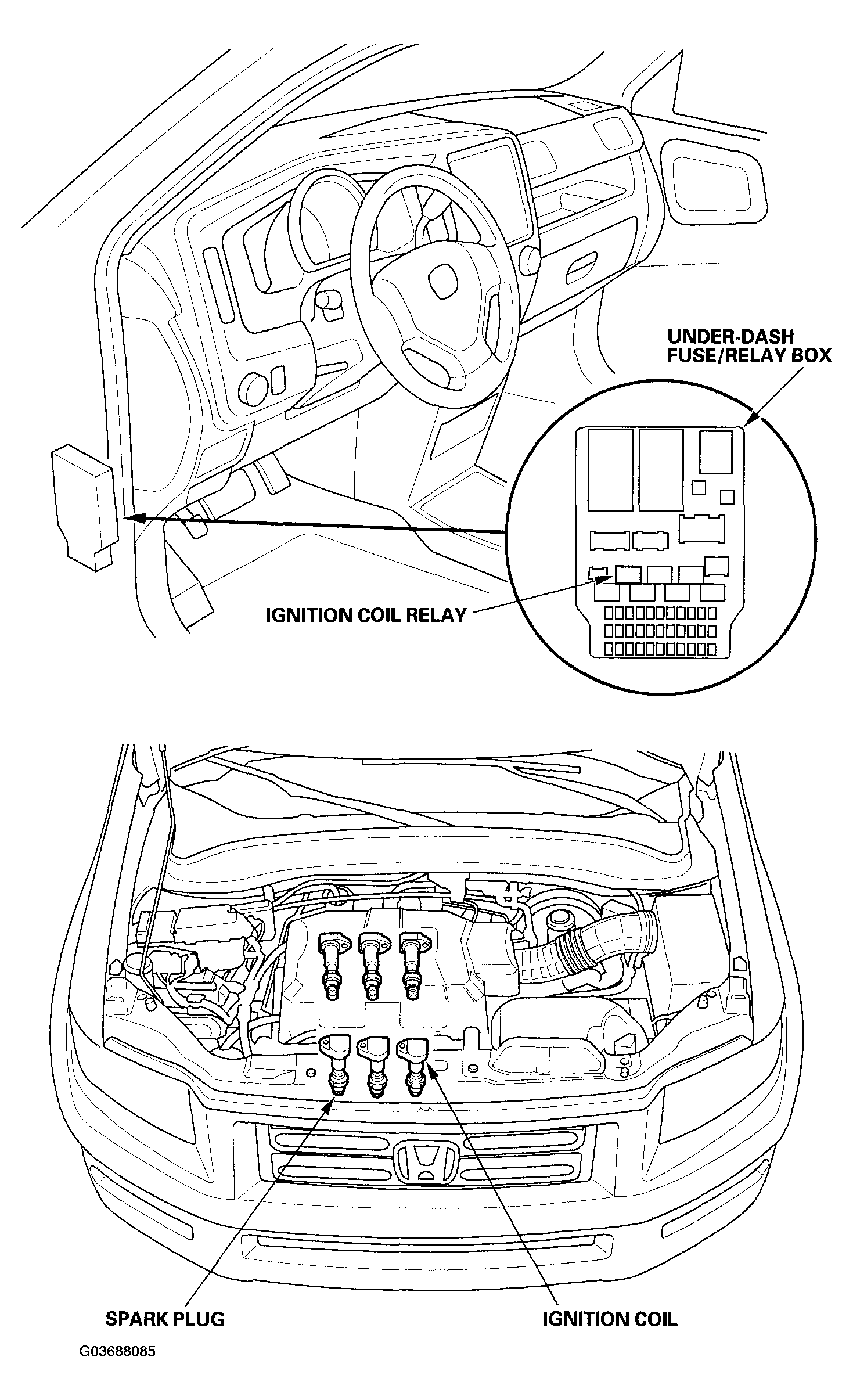 UNDER-DASH FUSE/RELAY BOX

IGNITION COIL RELAY

SPARK PLUG

IGNITION COIL

G03688085