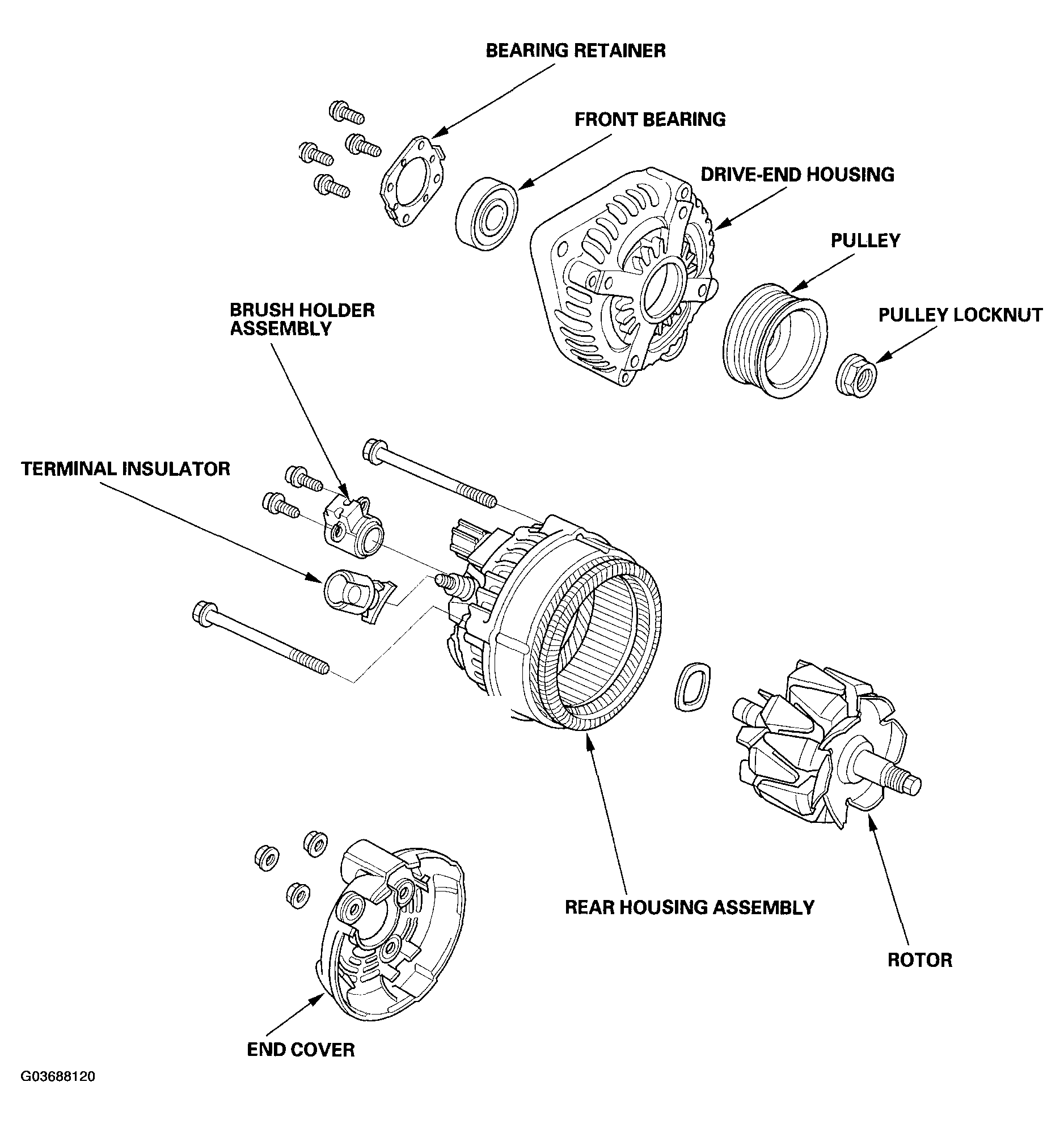 BEARING RETAINER

FRONT BEARING

DRIVE-END HOUSING

PULLEY

PULLEY LOCKNUT

BRUSH HOLDER ASSEMBLY

TERMINAL INSULATOR

REAR HOUSING ASSEMBLY

ROTOR

END COVER

G03688120