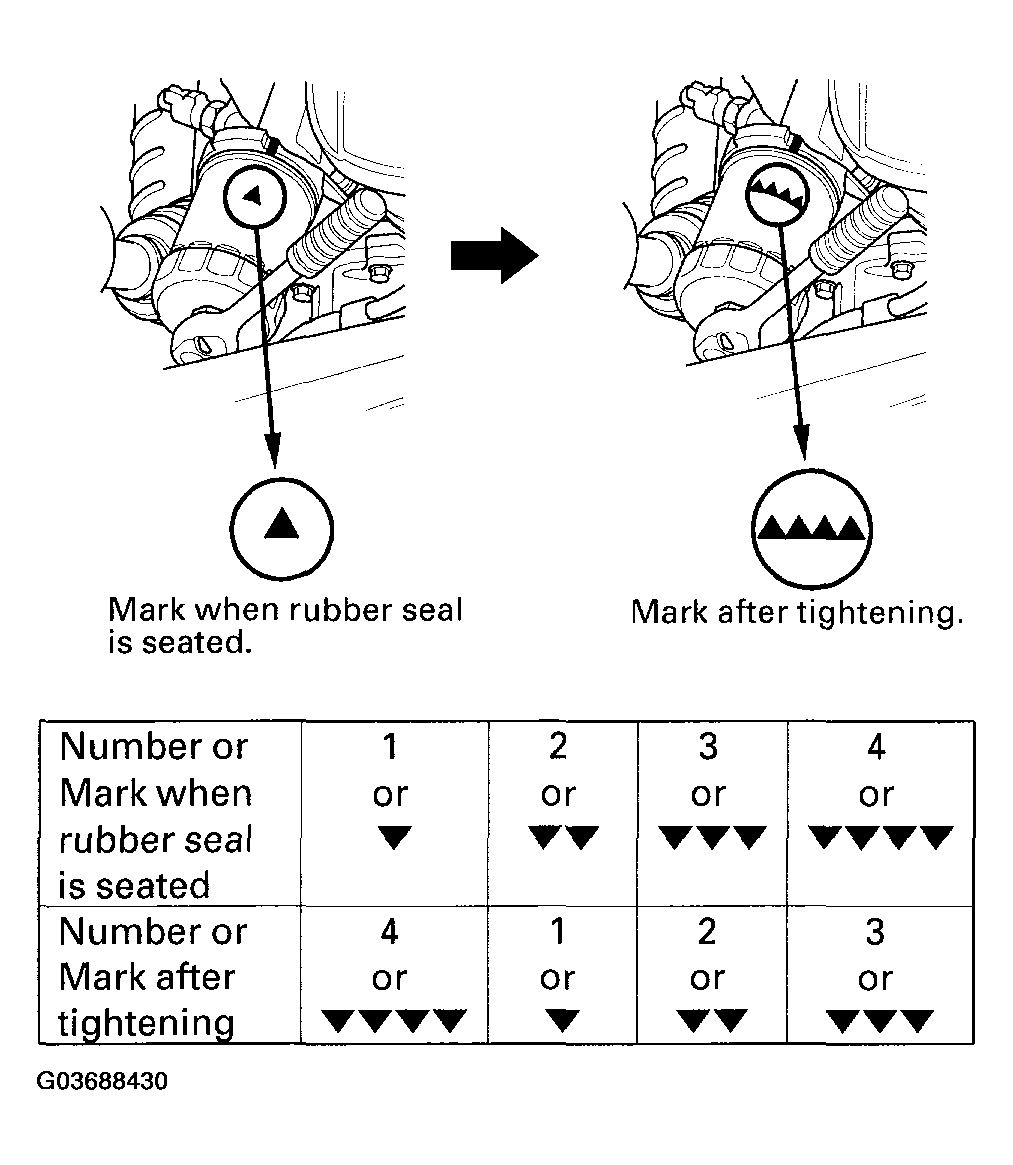 Mark when rubber seal is seated.

Mark after tightening.

| Number or Mark when rubber seal is seated | 1 or ▼ | 2 or ▼▼ | 3 or ▼▼▼ | 4 or ▼▼▼▼ |
|---|---|---|---|---|
| Number or Mark after tightening | 4 or ▼▼▼▼ | 1 or ▼ | 2 or ▼▼ | 3 or ▼▼▼ |

G03688430