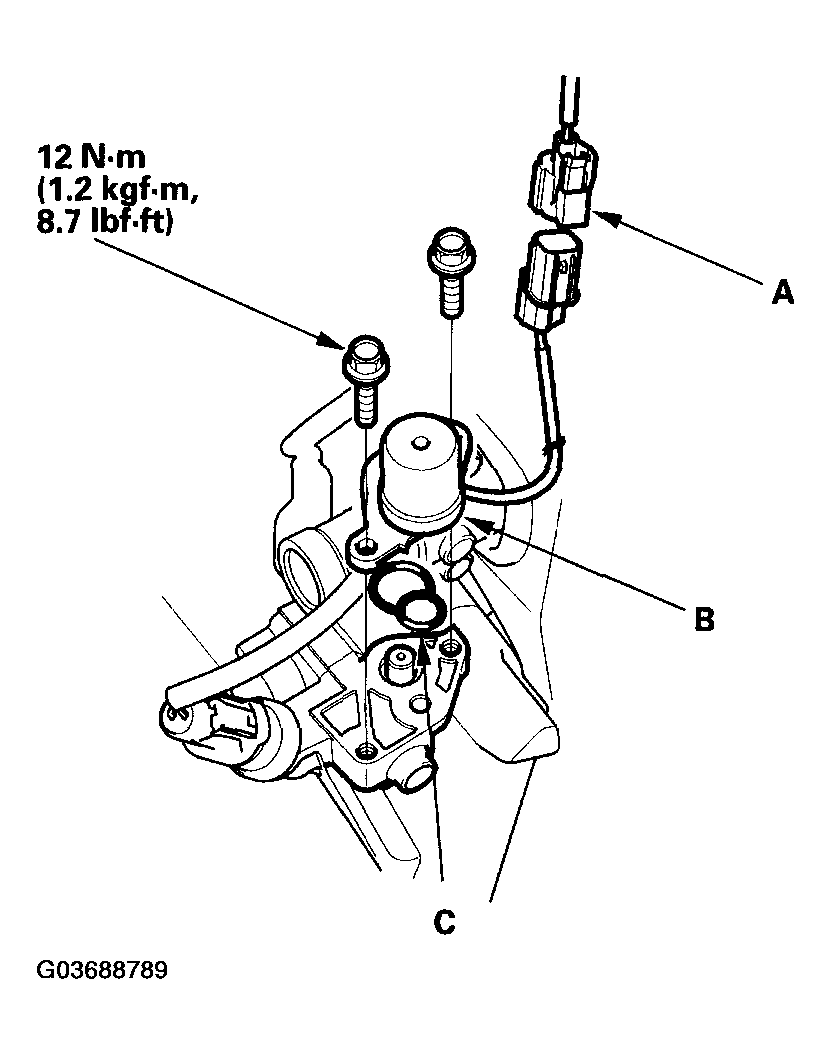 12 N·m
(1.2 kgf·m,
8.7 lbf·ft)

A

B

C

G03688789