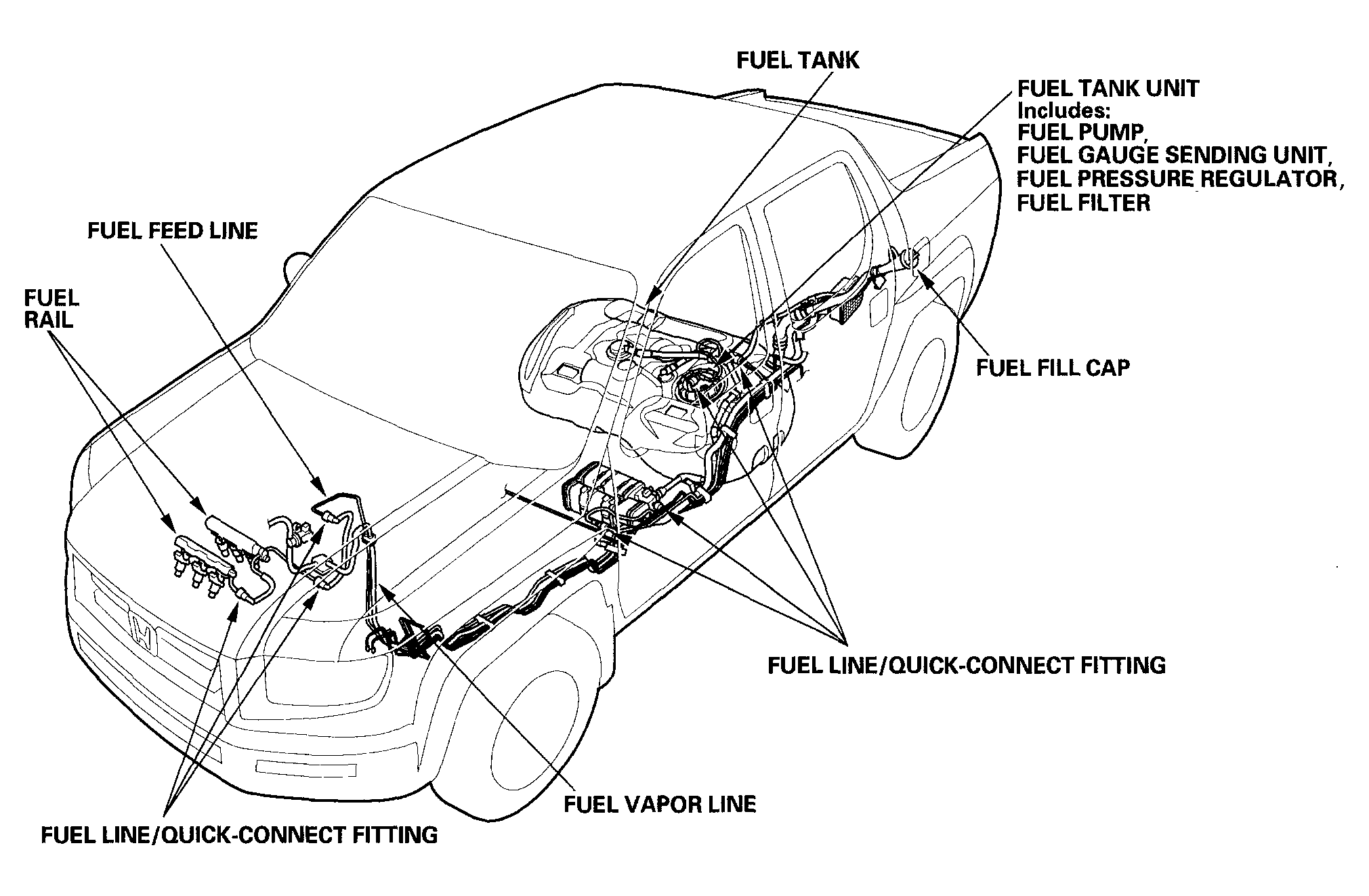 FUEL TANK

FUEL TANK UNIT
Includes:
FUEL PUMP,
FUEL GAUGE SENDING UNIT,
FUEL PRESSURE REGULATOR,
FUEL FILTER

FUEL FEED LINE

FUEL
RAIL

FUEL FILL CAP

FUEL LINE/QUICK-CONNECT FITTING

FUEL VAPOR LINE

FUEL LINE/QUICK-CONNECT FITTING