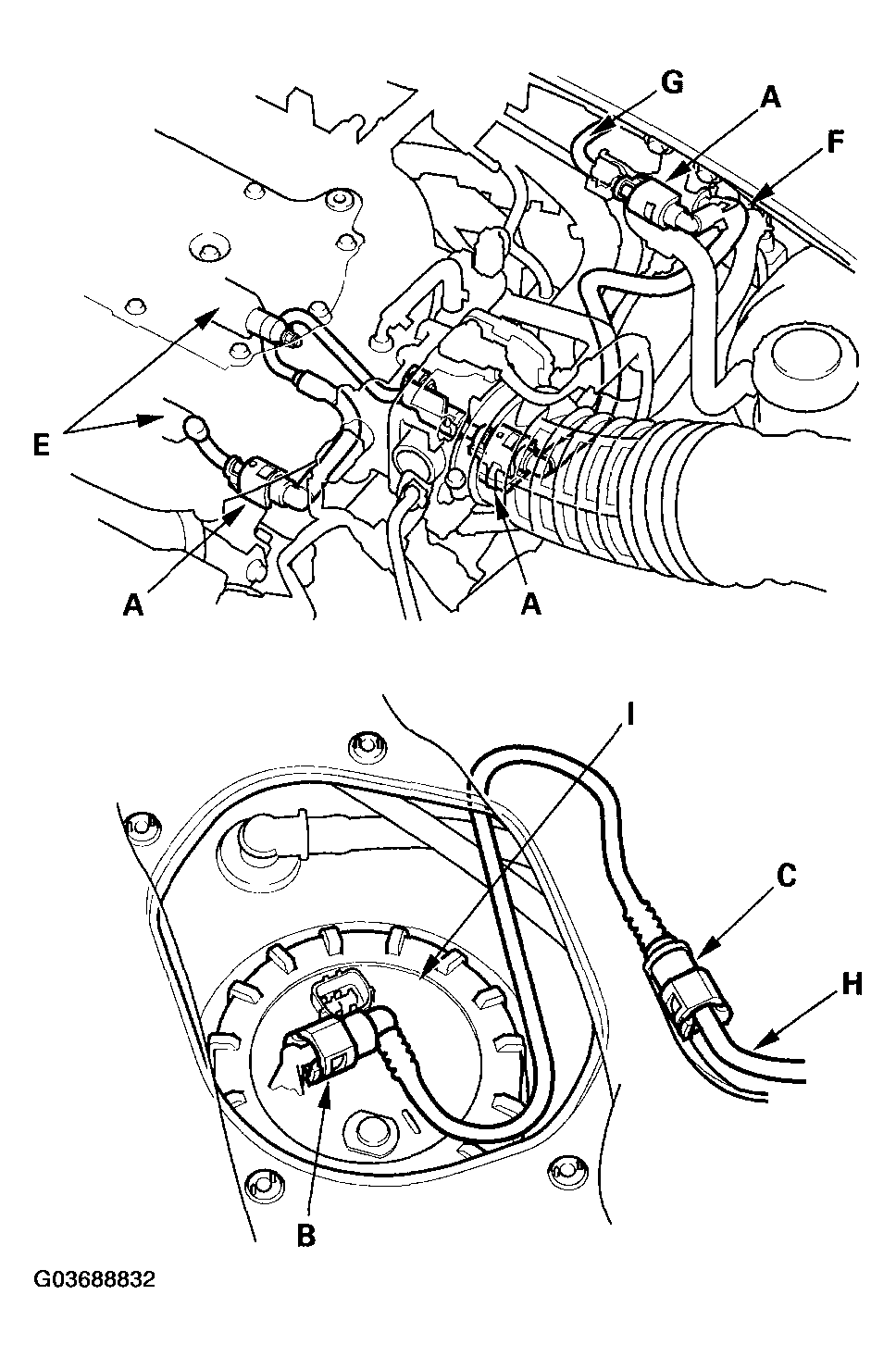 G
A
F
E
A
A
I
C
H
B
G03688832