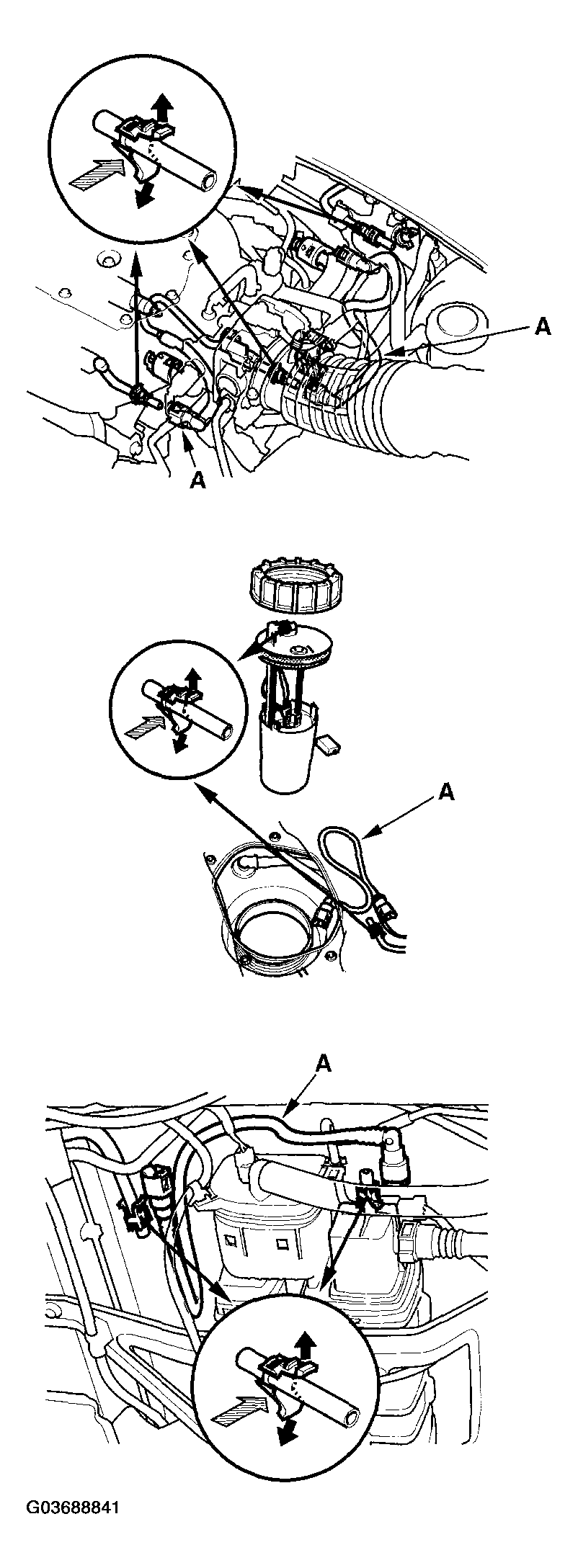 A

A

A

A

G03688841