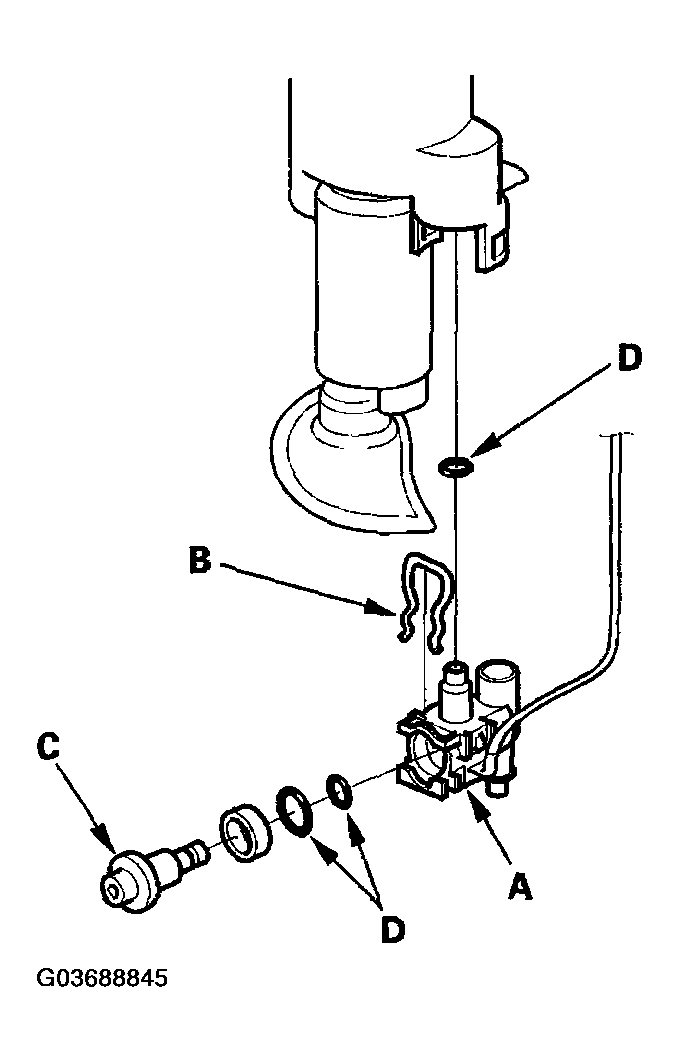 D
B
C
A
D
G03688845