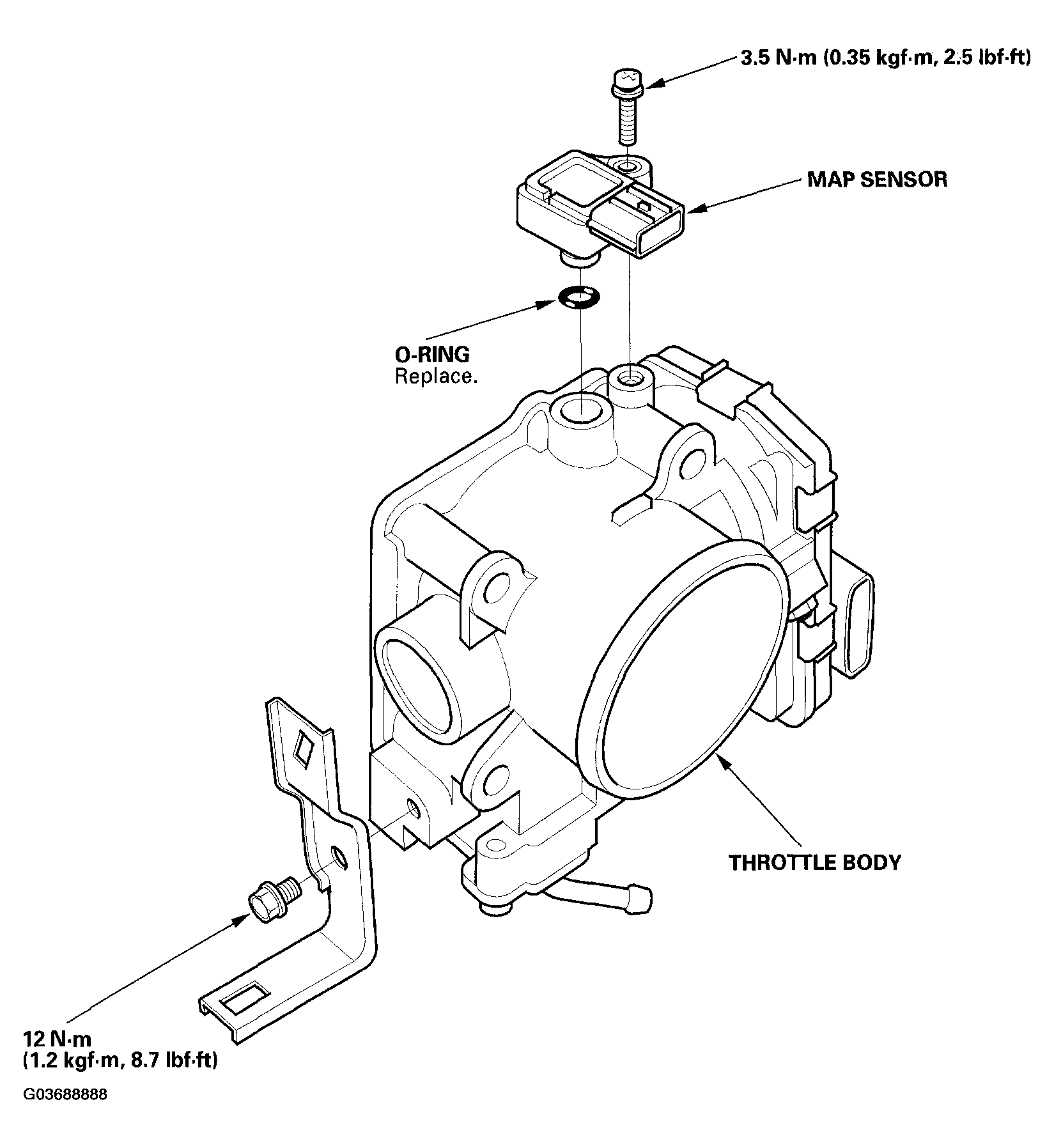 3.5 N·m (0.35 kgf·m, 2.5 lbf·ft)

MAP SENSOR

O-RING
Replace.

THROTTLE BODY

12 N·m
(1.2 kgf·m, 8.7 lbf·ft)

G03688888