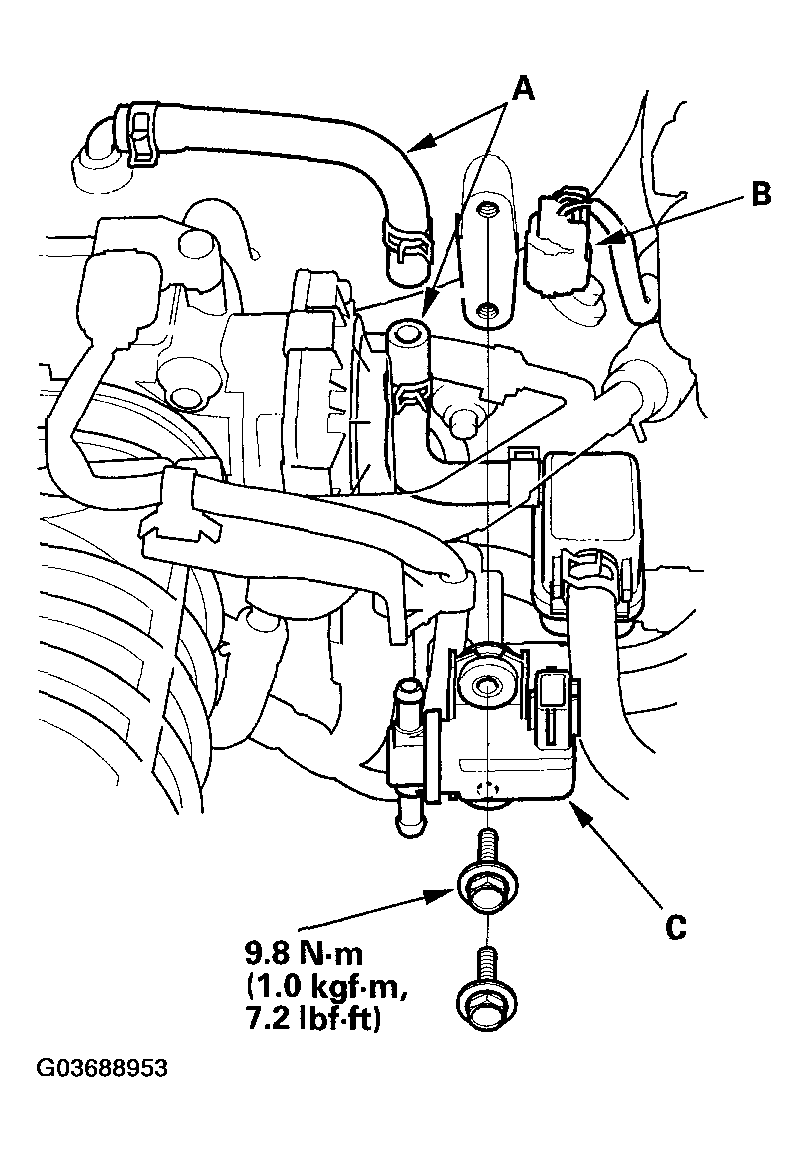 A

B

C

9.8 N·m
(1.0 kgf·m,
7.2 lbf·ft)

G03688953