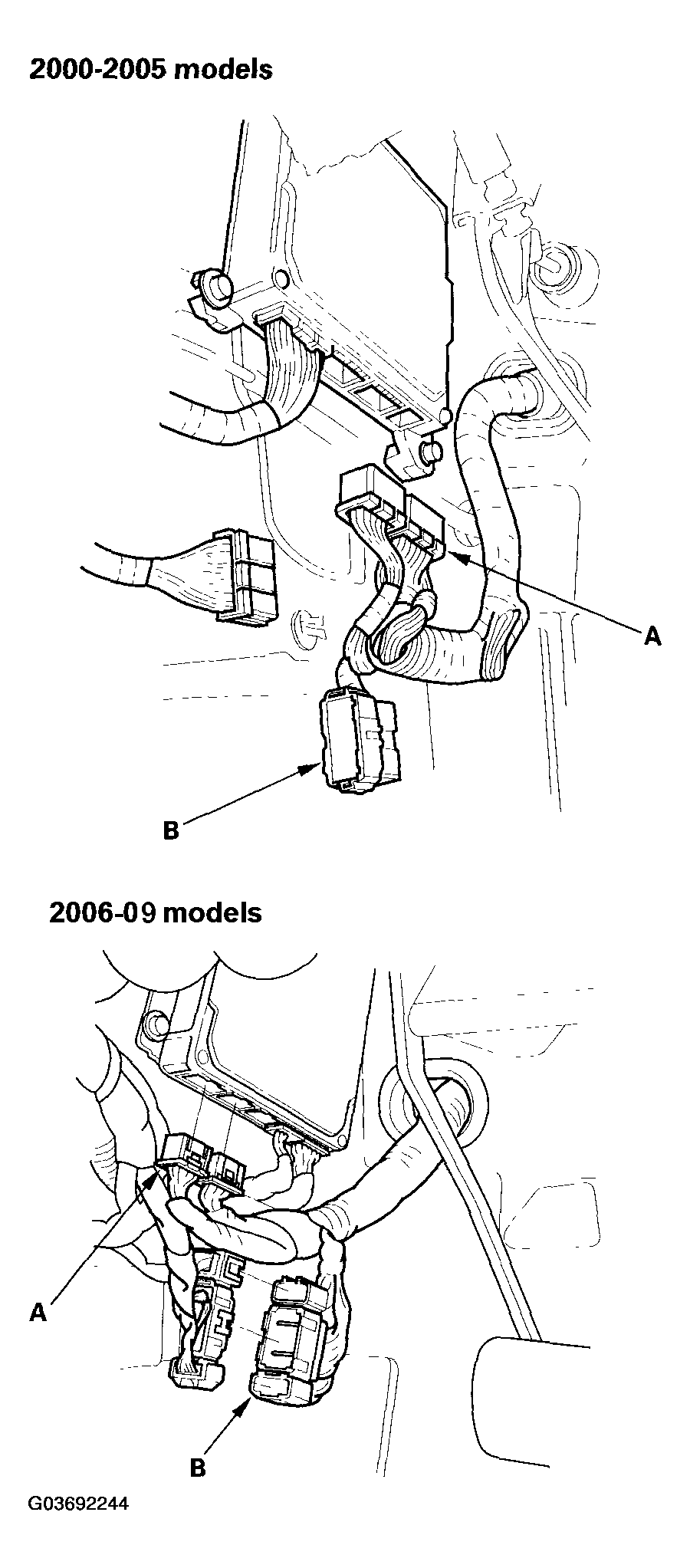 2000-2005 models

A

B

2006-09 models

A

B

G03692244