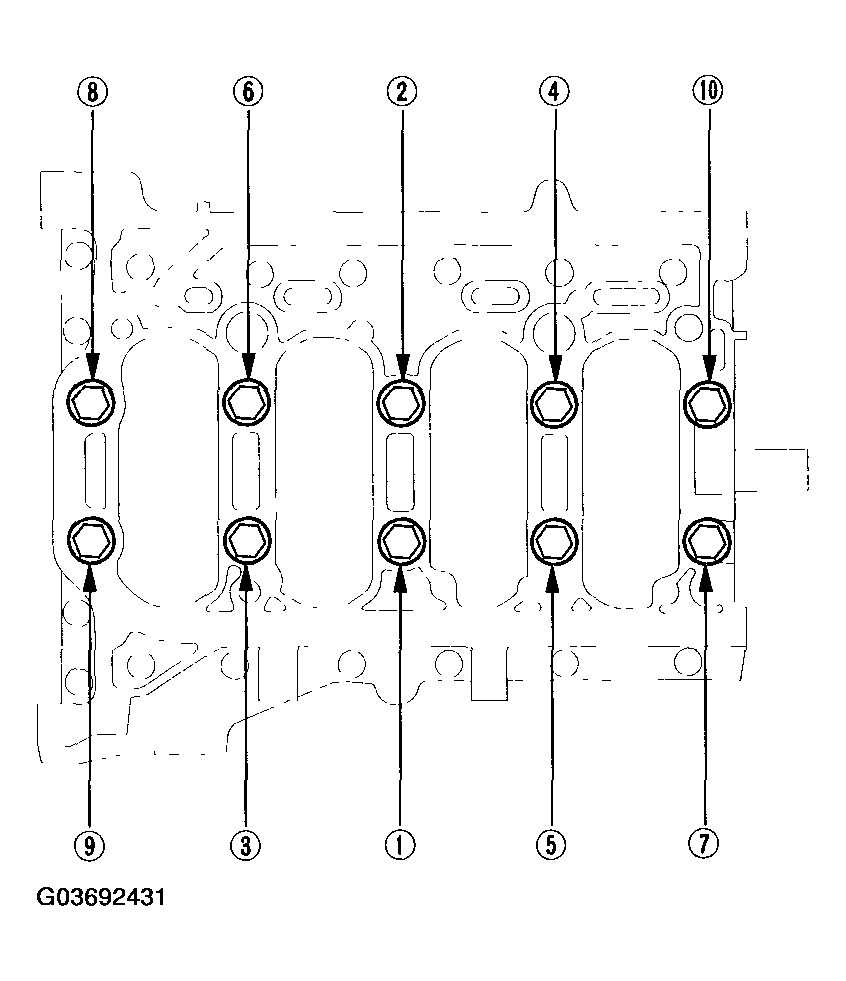 8 6 2 4 10

9 3 1 5 7

G03692431