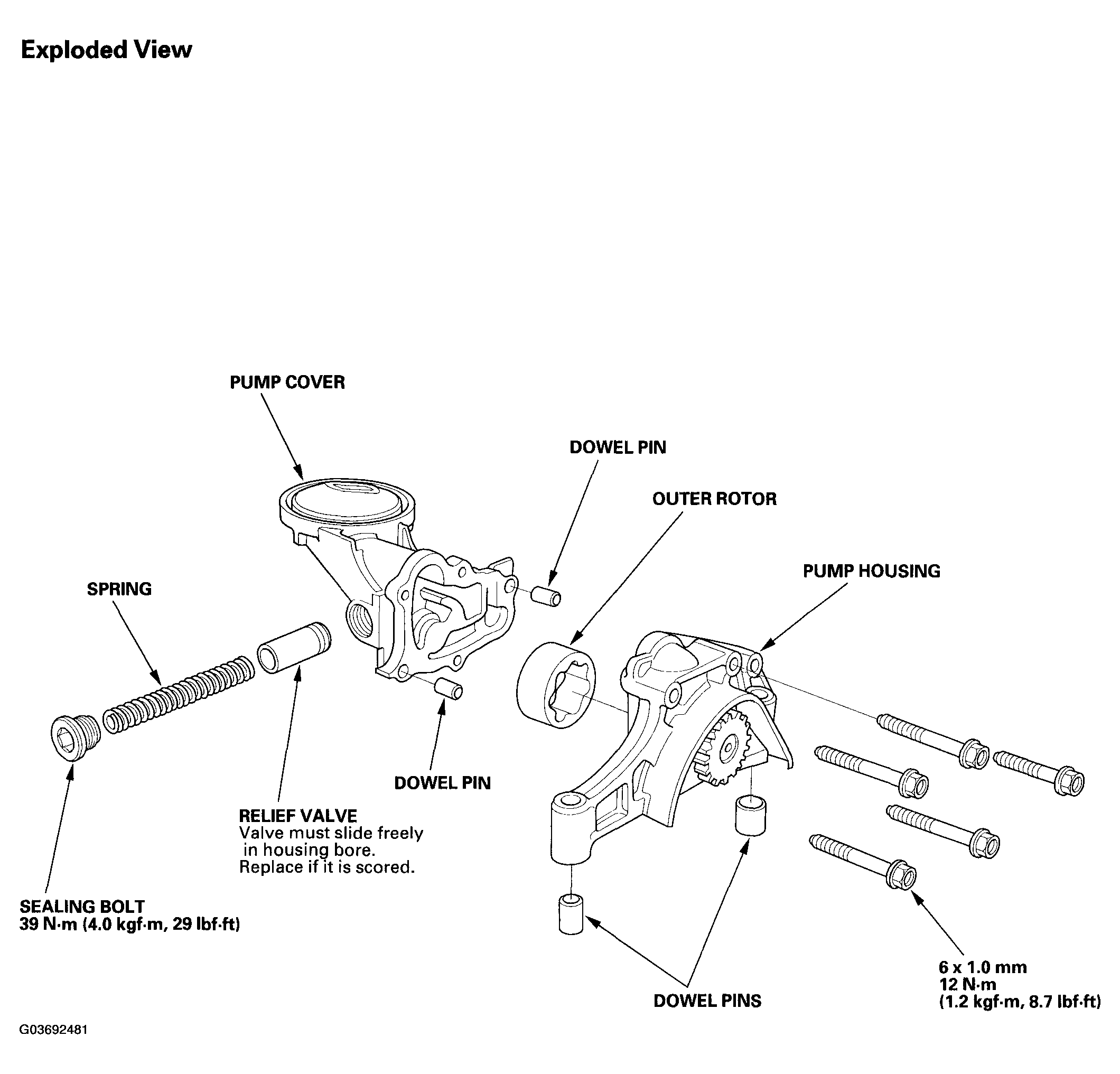 Exploded View

PUMP COVER

DOWEL PIN

OUTER ROTOR

PUMP HOUSING

SPRING

DOWEL PIN

RELIEF VALVE
Valve must slide freely in housing bore.
Replace if it is scored.

SEALING BOLT
39 N·m (4.0 kgf·m, 29 lbf·ft)

DOWEL PINS

6 x 1.0 mm
12 N·m
(1.2 kgf·m, 8.7 lbf·ft)

G03692481