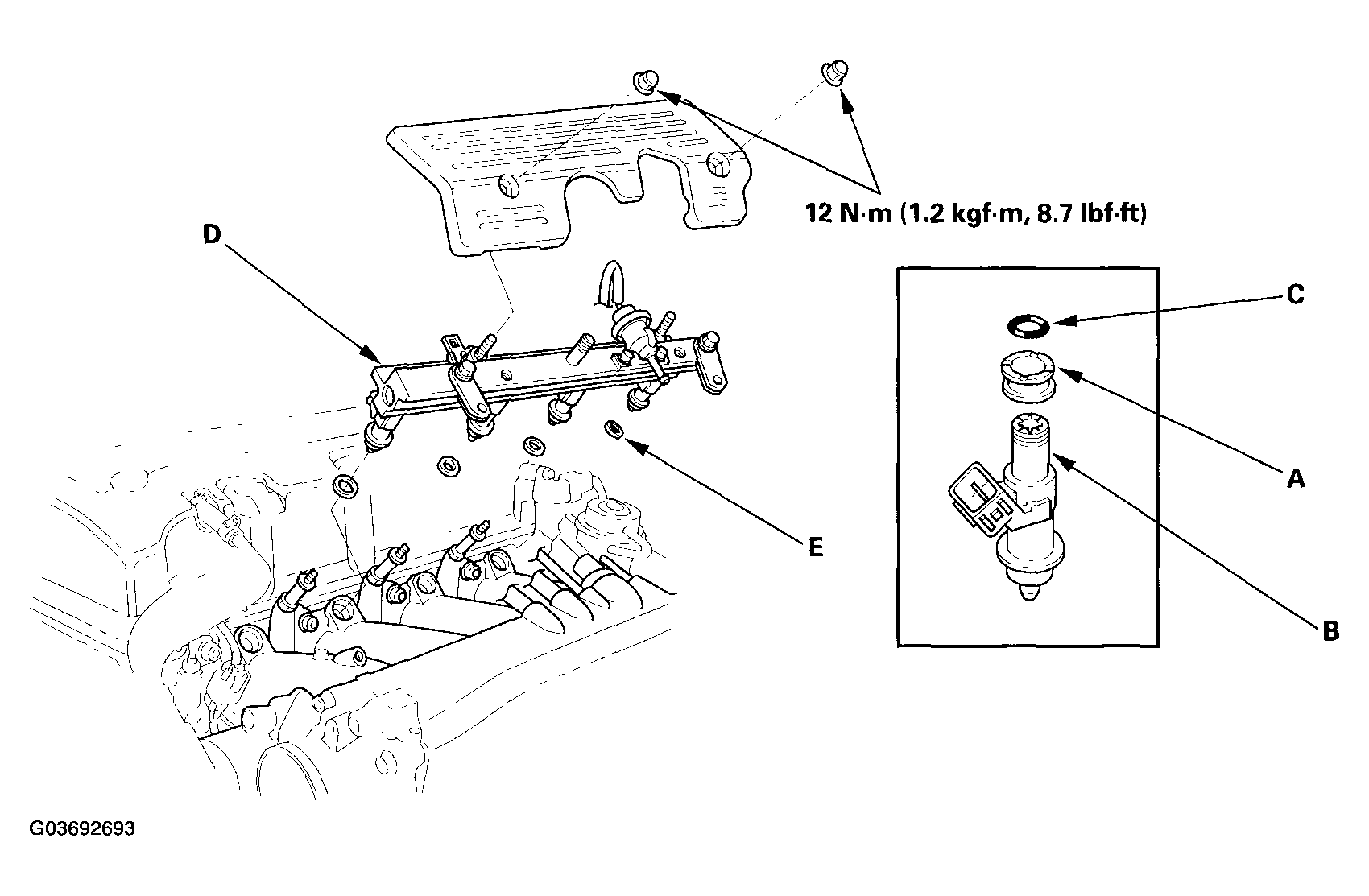 12 N·m (1.2 kgf·m, 8.7 lbf·ft)

D

C

A

E

B

G03692693