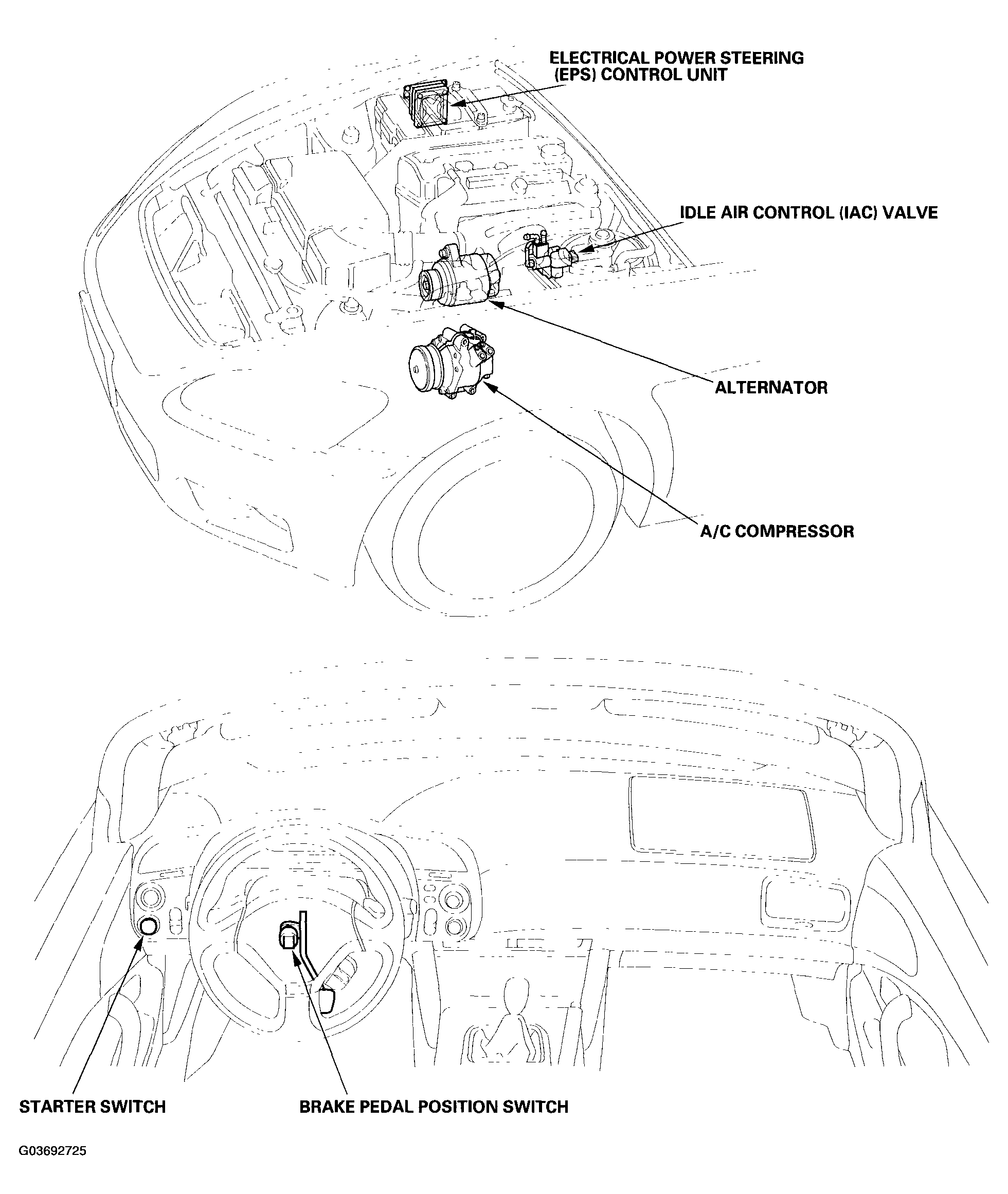 ELECTRICAL POWER STEERING (EPS) CONTROL UNIT

IDLE AIR CONTROL (IAC) VALVE

ALTERNATOR

A/C COMPRESSOR

STARTER SWITCH

BRAKE PEDAL POSITION SWITCH

G03692725