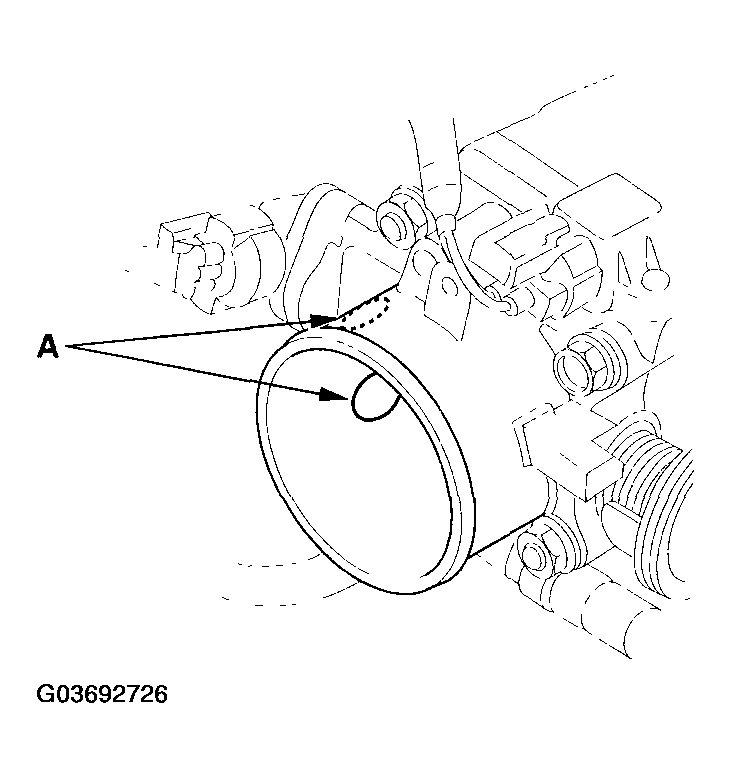 A

G03692726