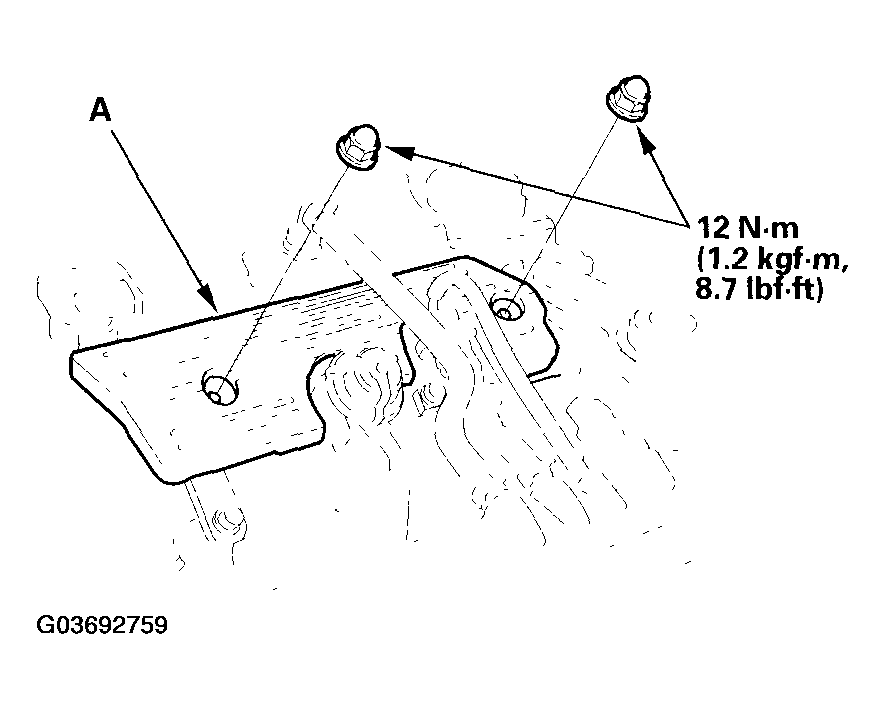 A

12 N·m
(1.2 kgf·m,
8.7 lbf·ft)

G03692759