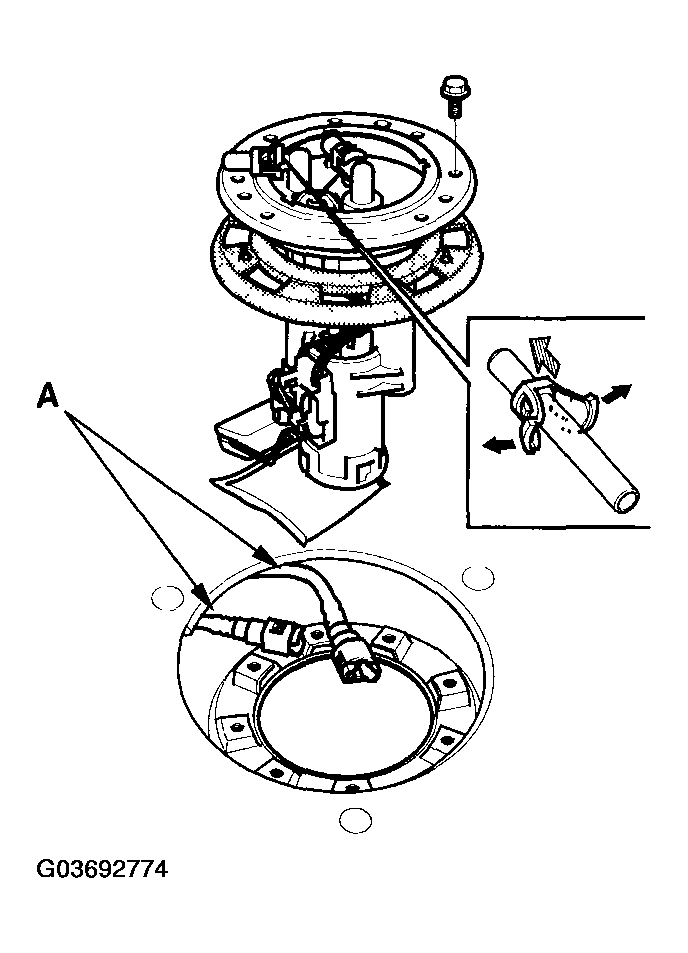 A

G03692774