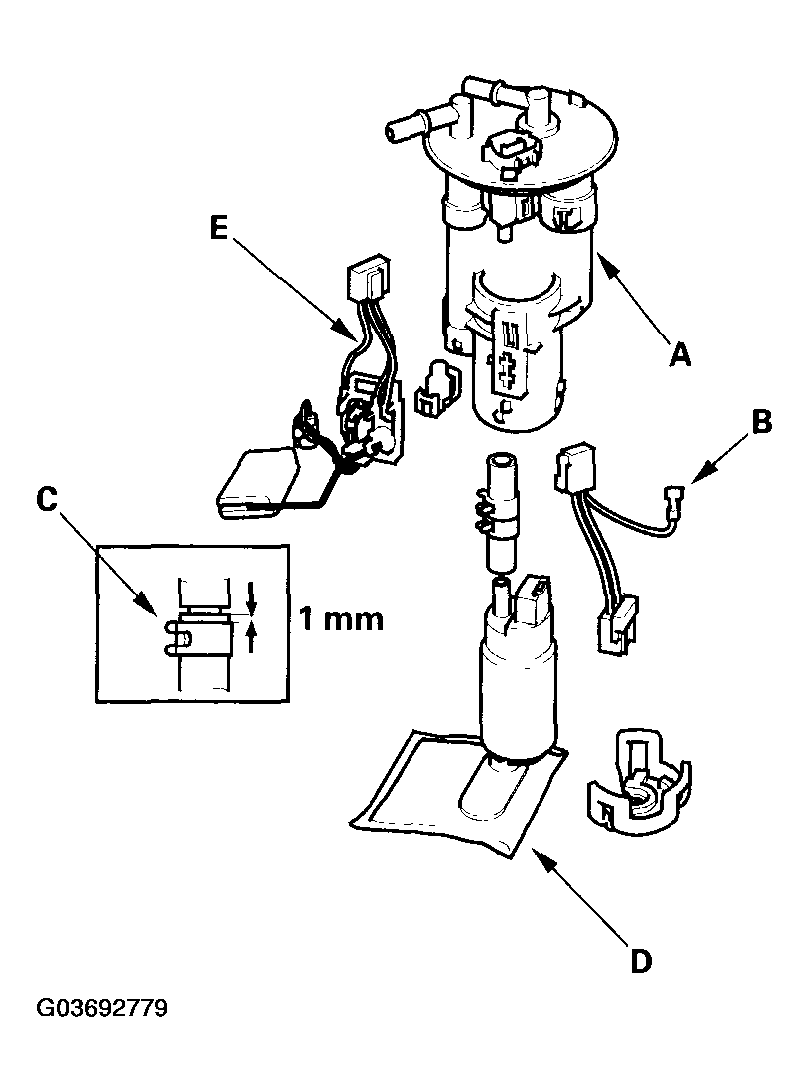 E
A
B
C
1 mm
D
G03692779