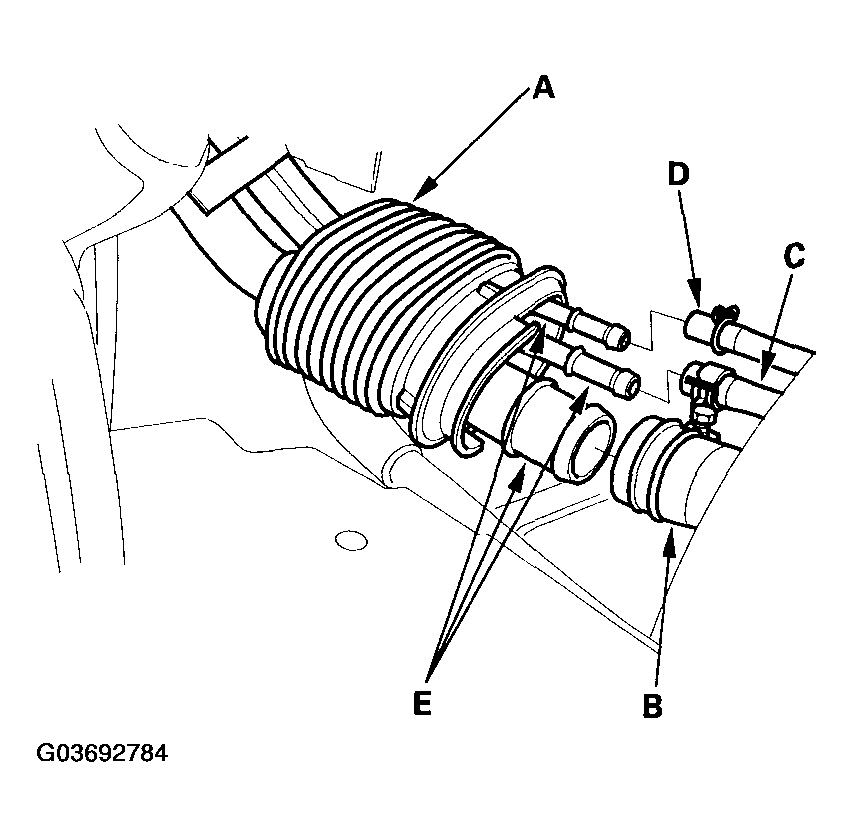 A
D
C
E
B
G03692784