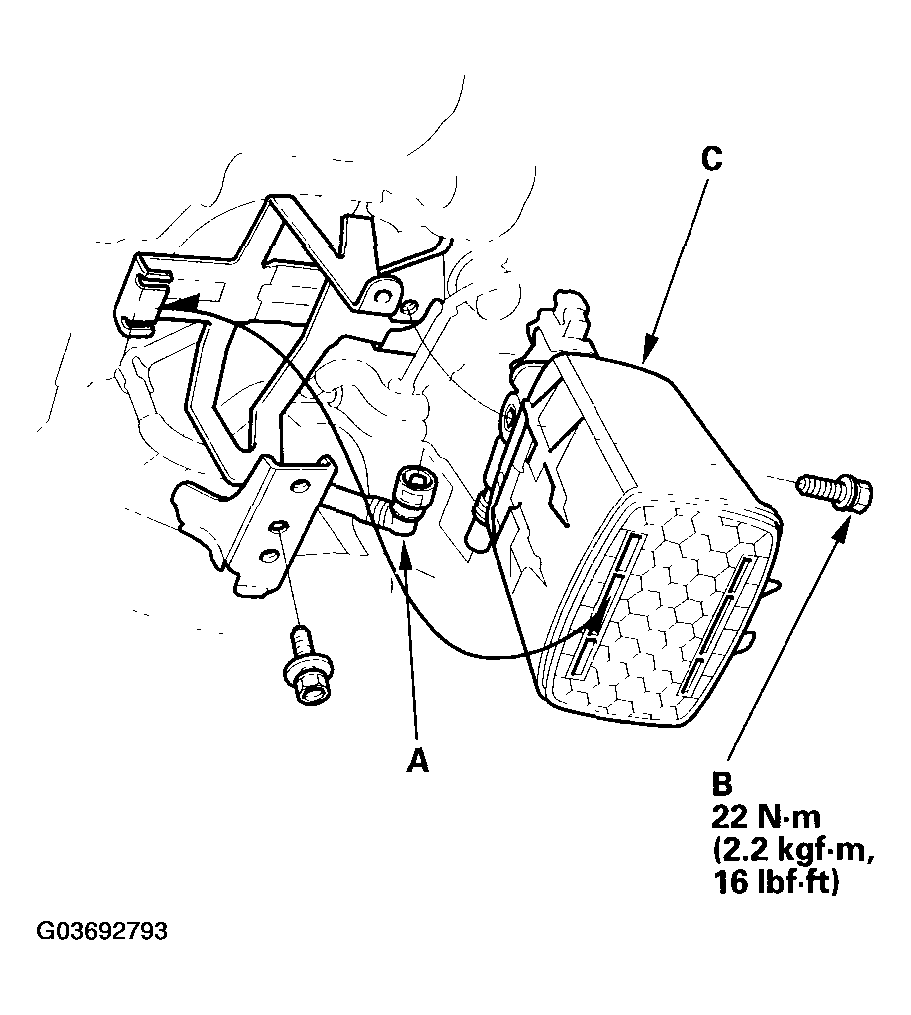 C

A

B
22 N·m
(2.2 kgf·m,
16 lbf·ft)

G03692793