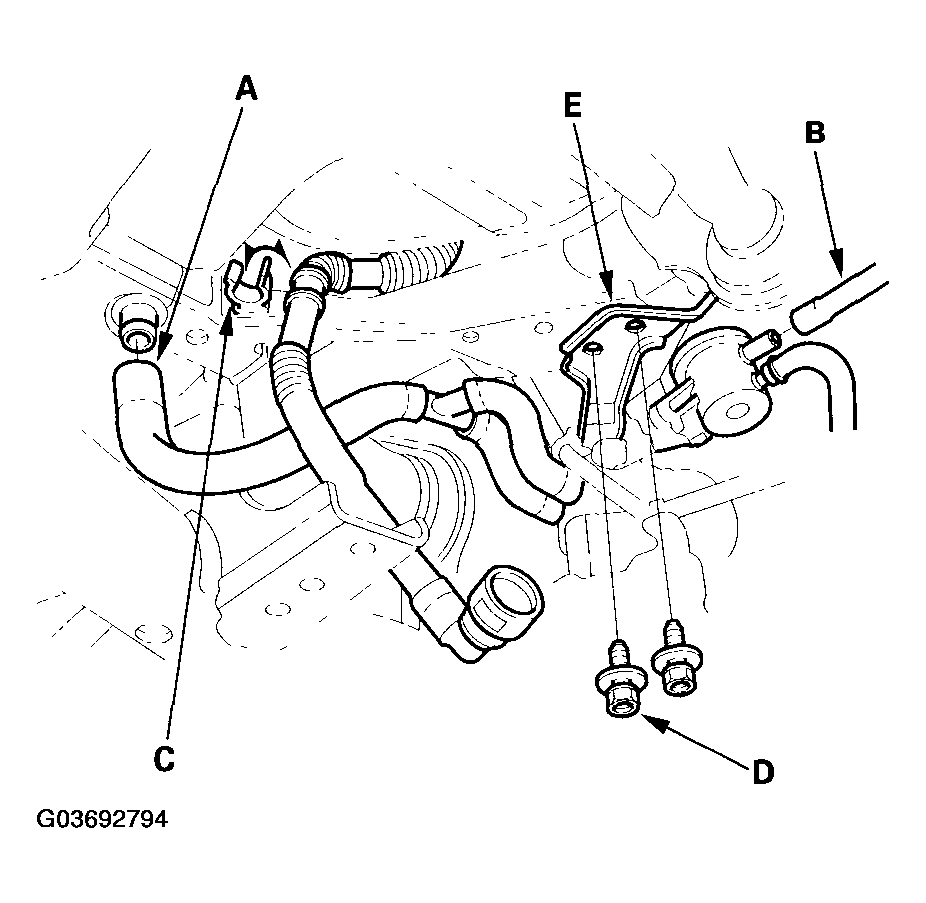 A
E
B
C
D
G03692794