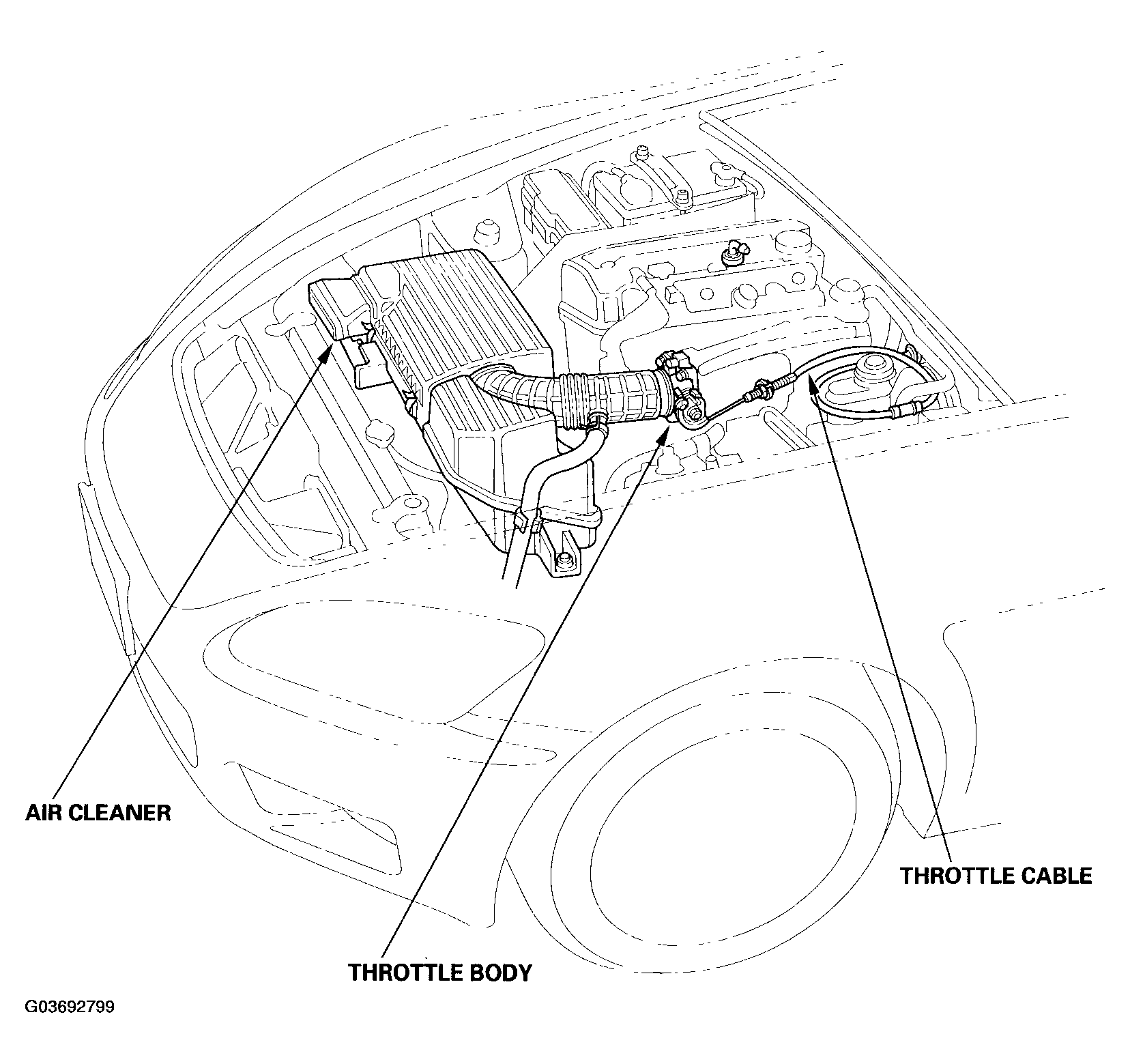 AIR CLEANER

THROTTLE CABLE

THROTTLE BODY

G03692799