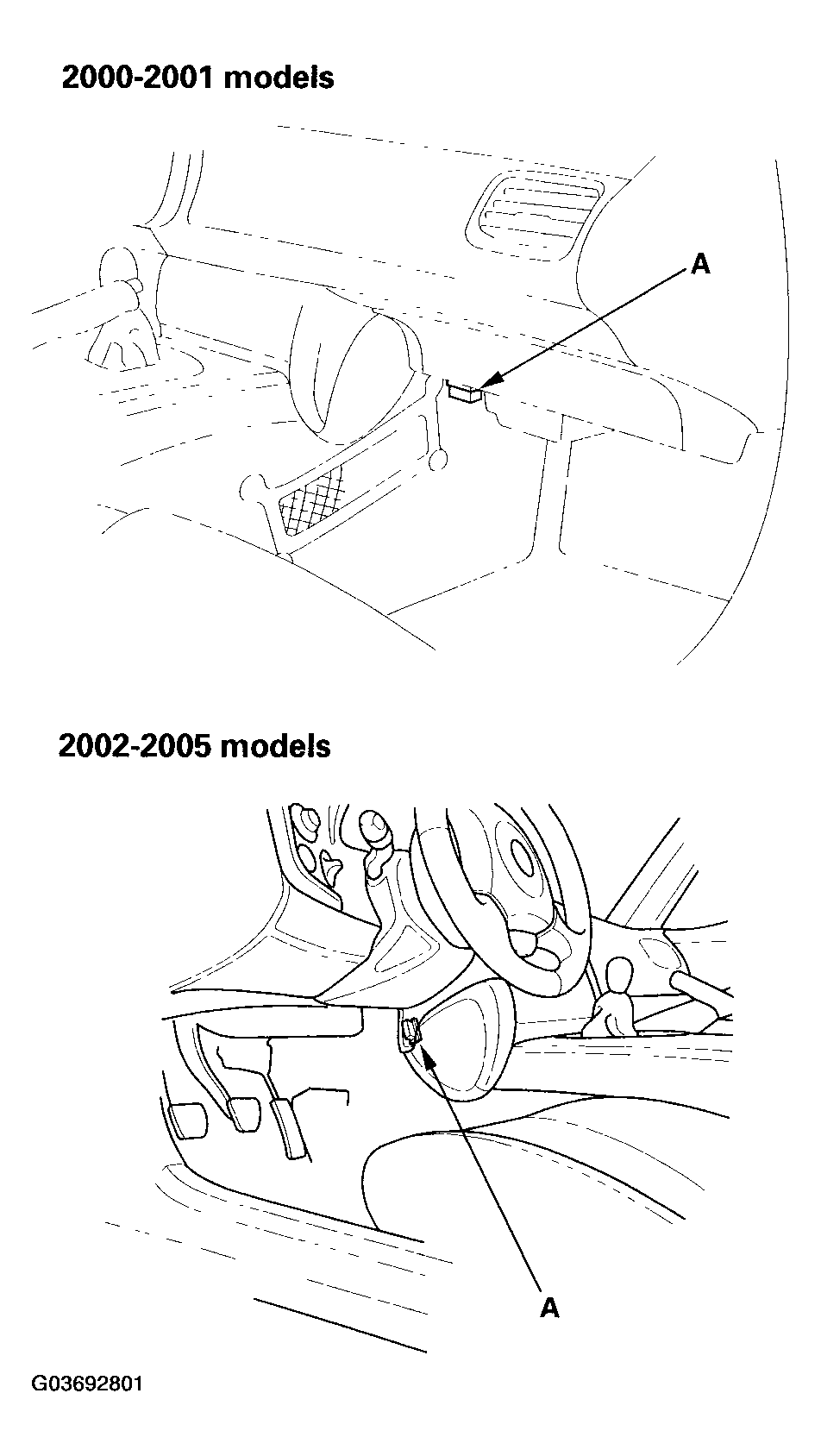 2000-2001 models

A

2002-2005 models

A

G03692801