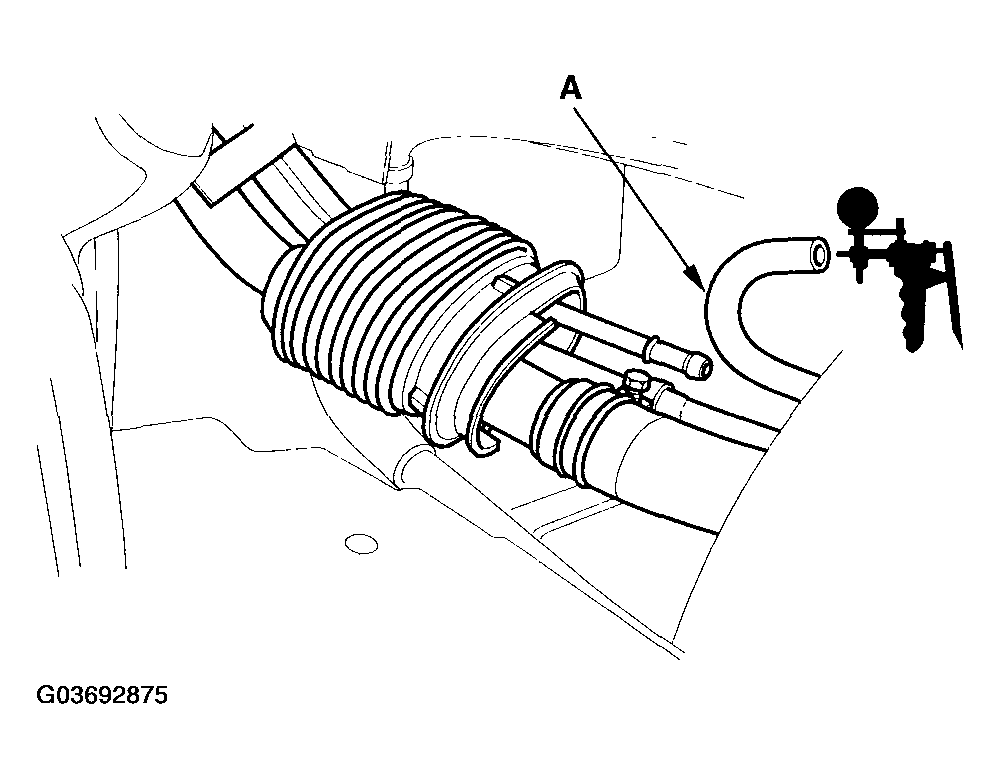 A

G03692875