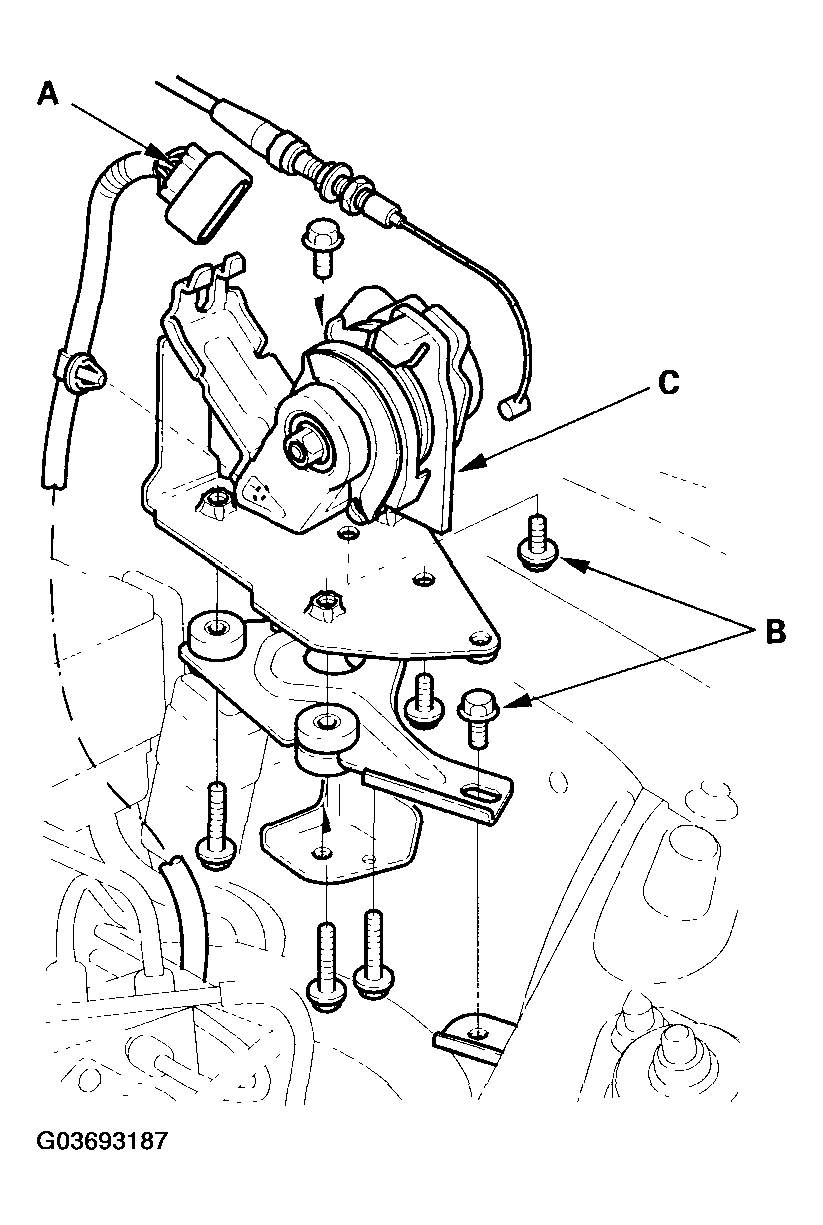 A

C

B

G03693187