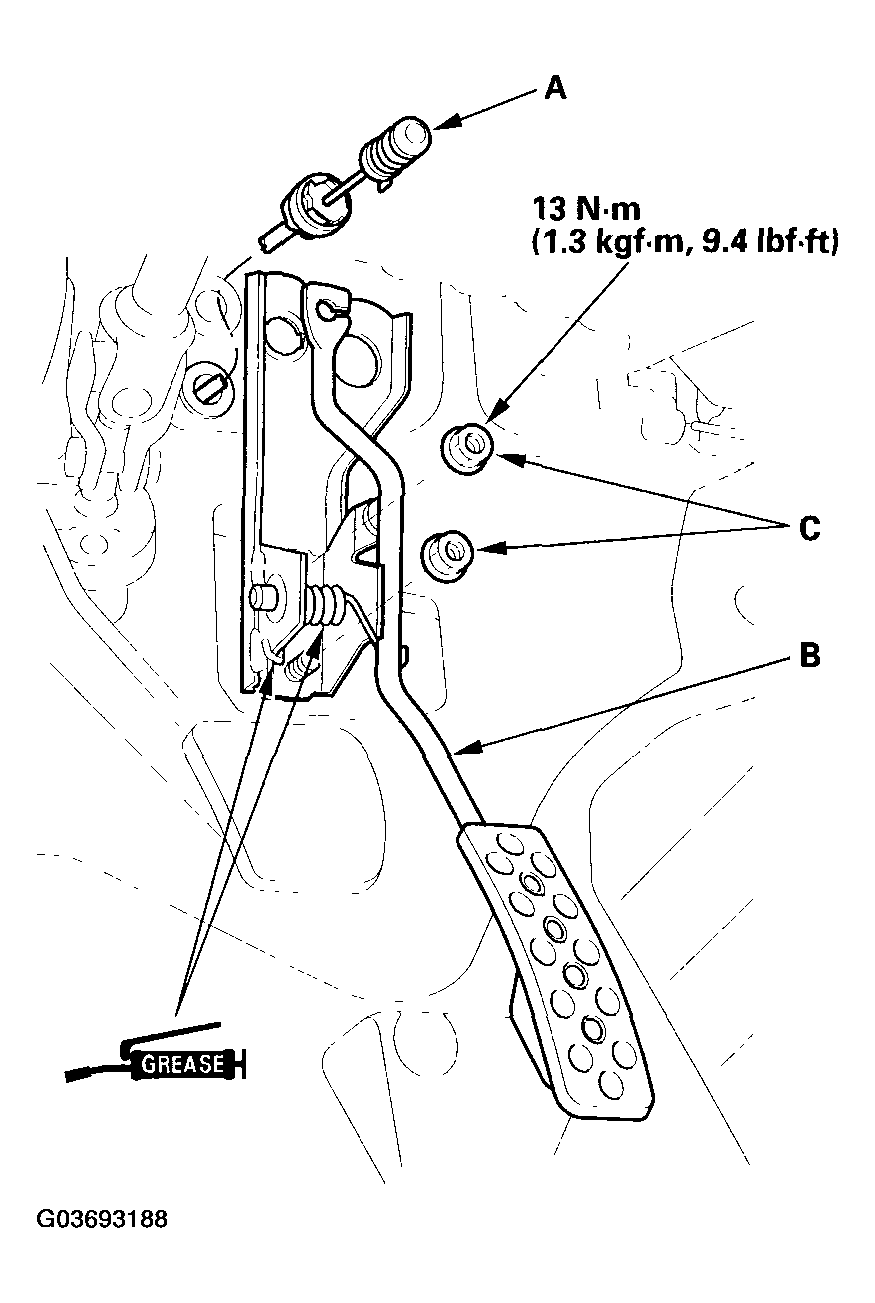 A

13 N·m
(1.3 kgf·m, 9.4 lbf·ft)

C

B

GREASE

G03693188