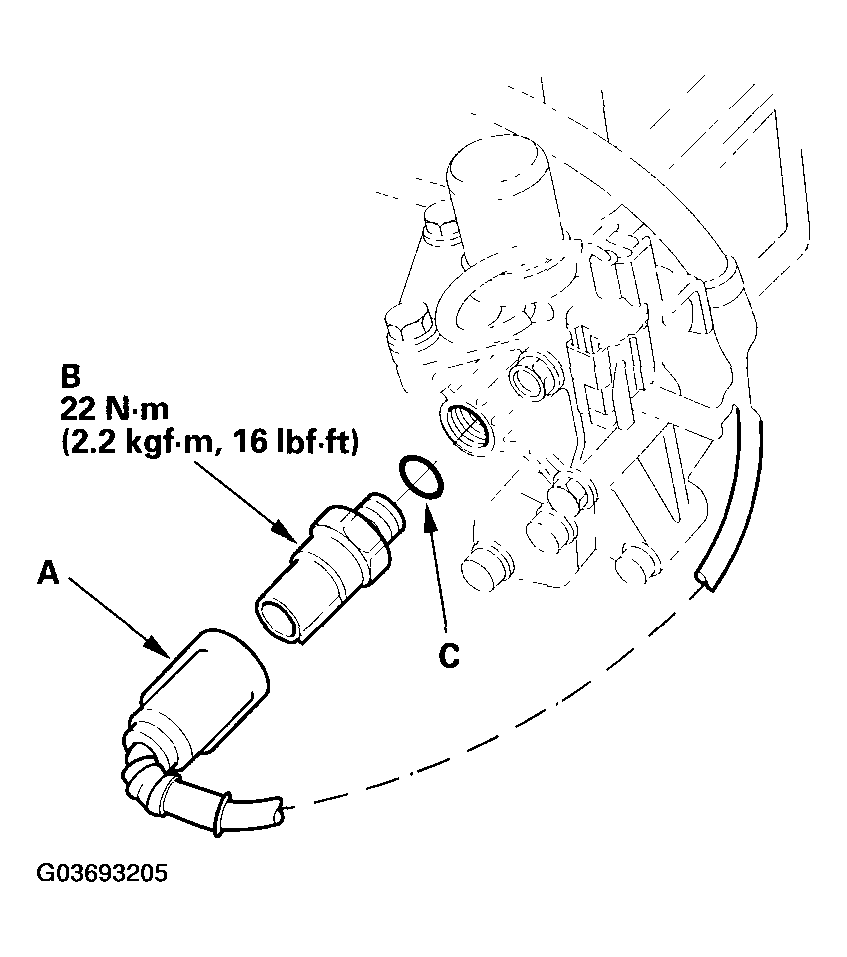 B
22 N·m
(2.2 kgf·m, 16 lbf·ft)

A

C

G03693205