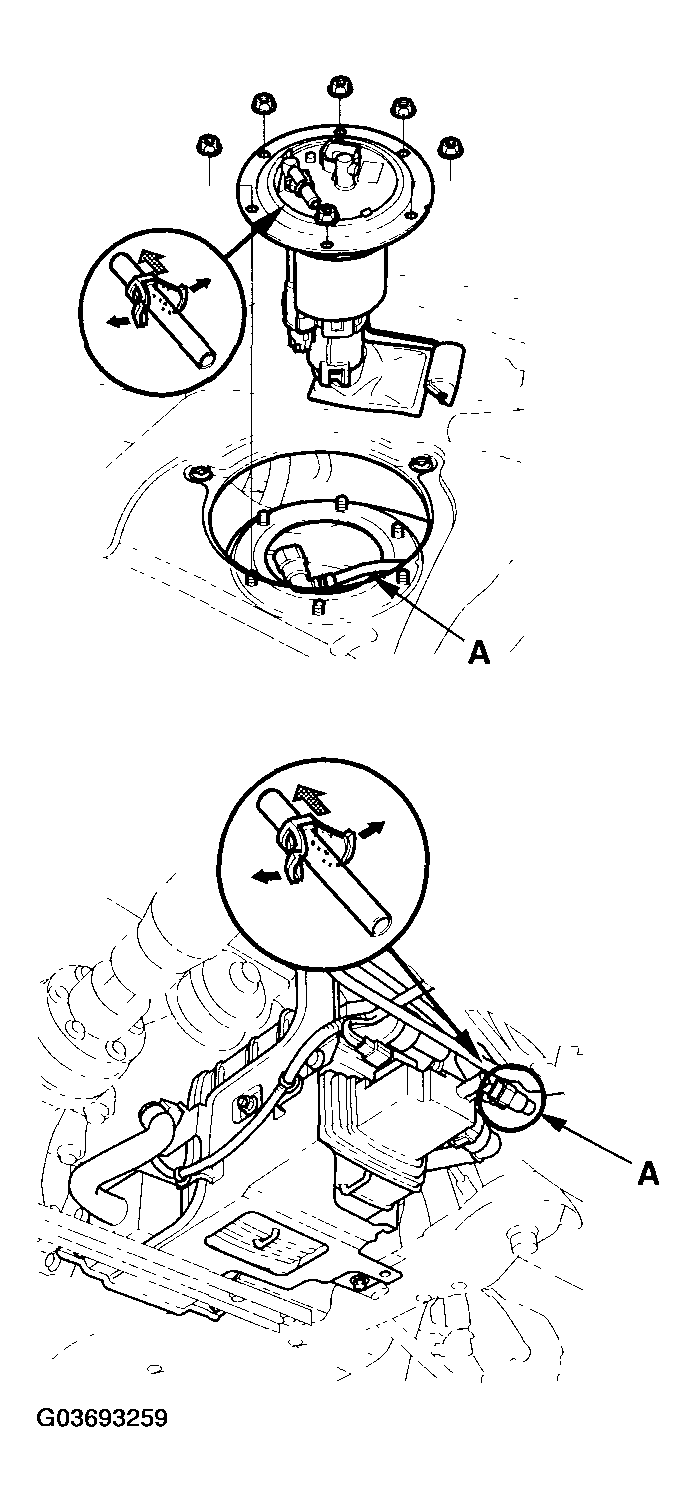 A

A

G03693259