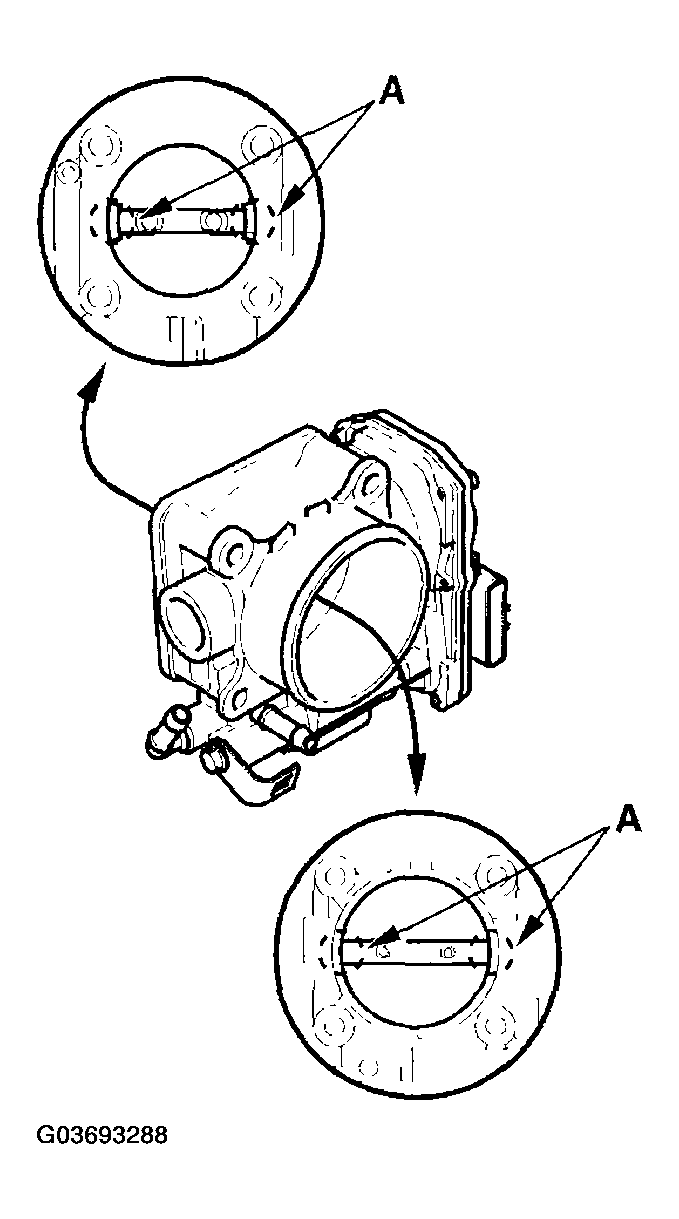 A

A

G03693288