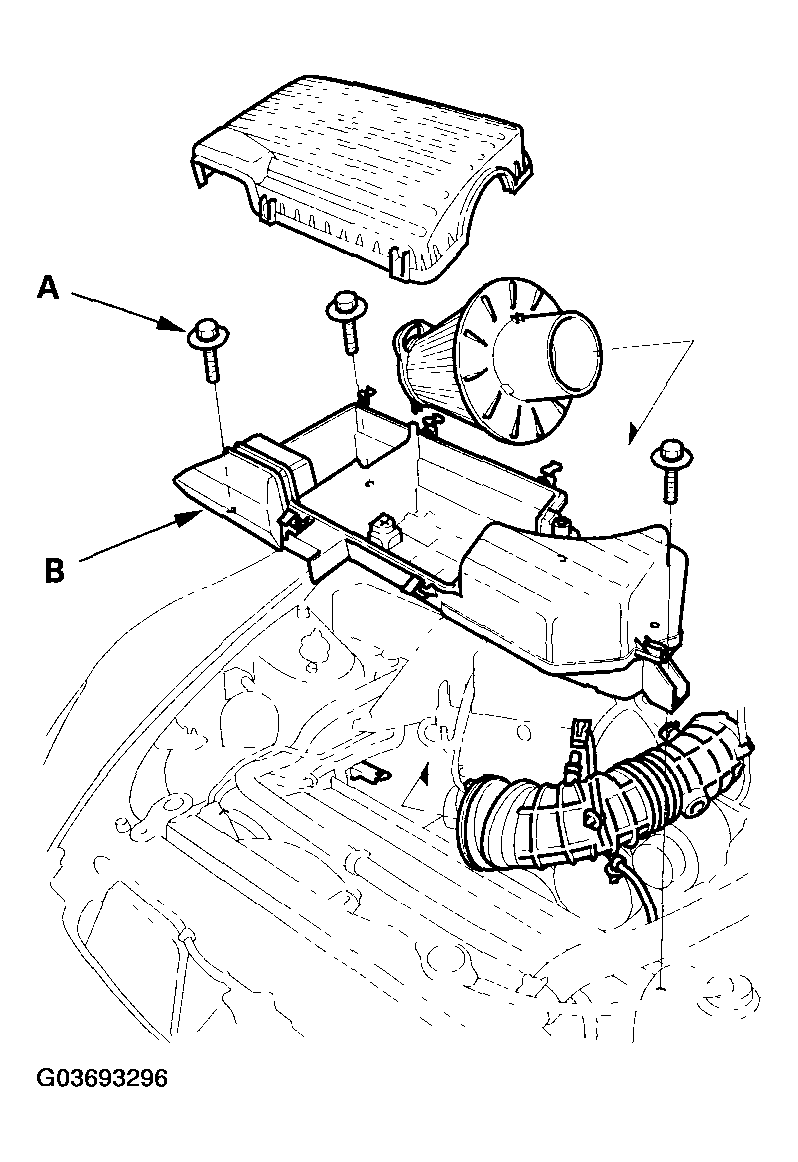 A

B

G03693296