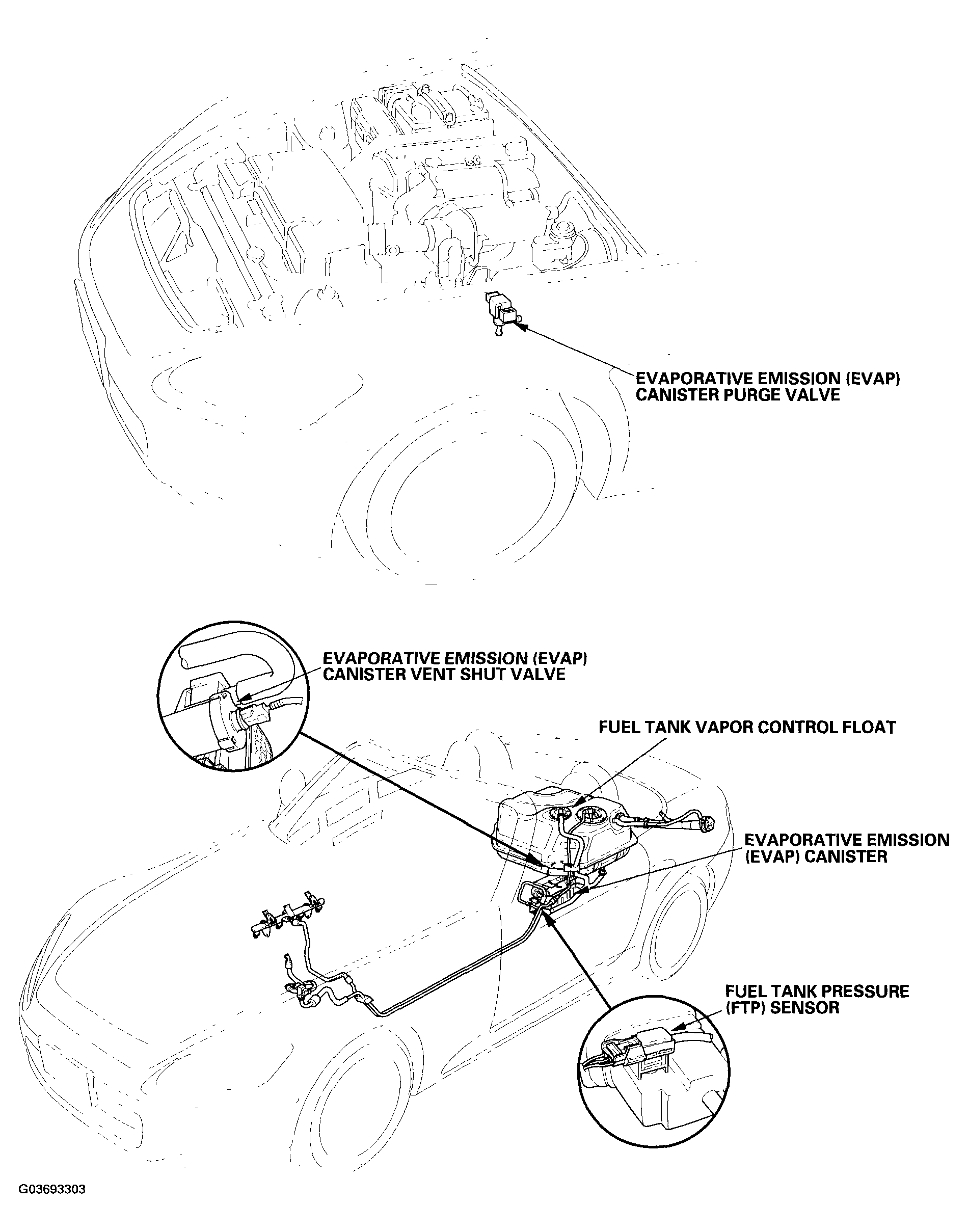 EVAPORATIVE EMISSION (EVAP) CANISTER PURGE VALVE

EVAPORATIVE EMISSION (EVAP) CANISTER VENT SHUT VALVE

FUEL TANK VAPOR CONTROL FLOAT

EVAPORATIVE EMISSION (EVAP) CANISTER

FUEL TANK PRESSURE (FTP) SENSOR

G03693303