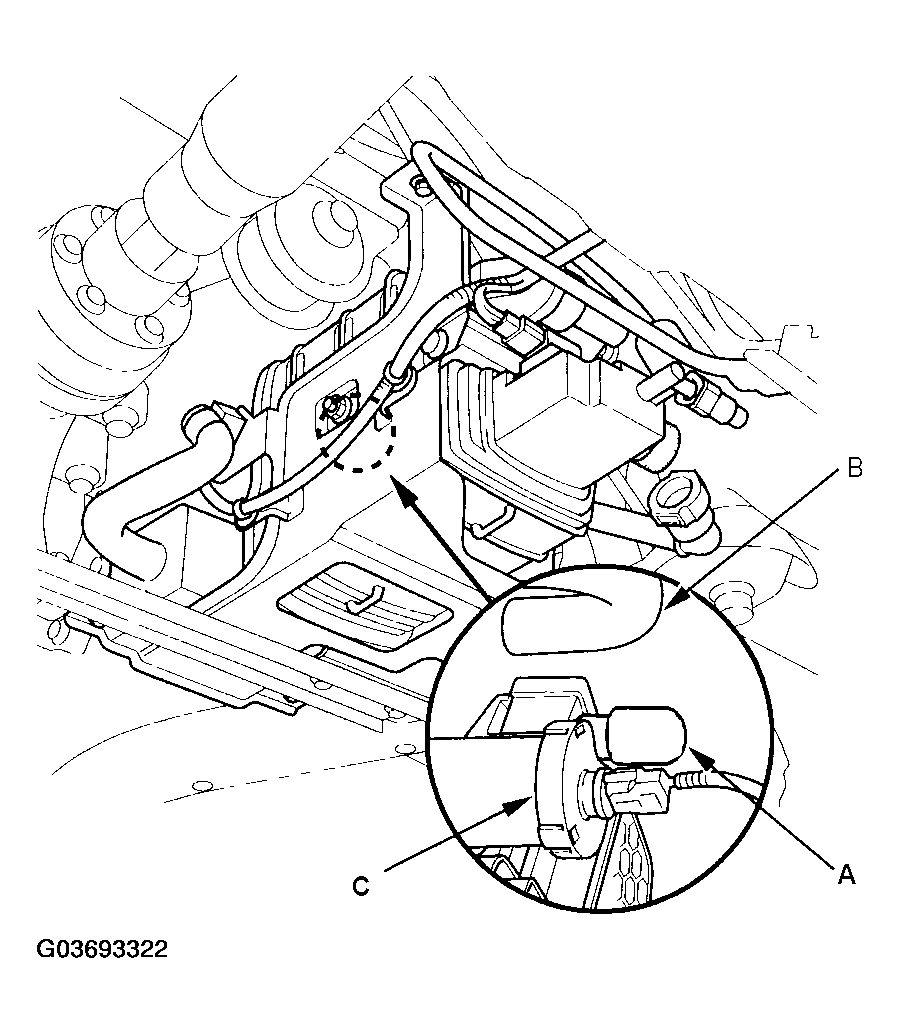 B

C

A

G03693322