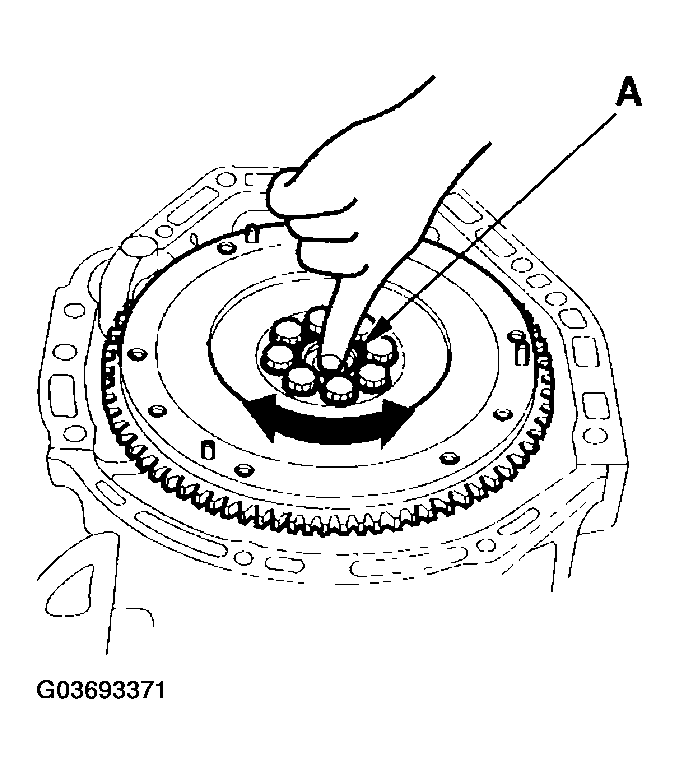 A

G03693371