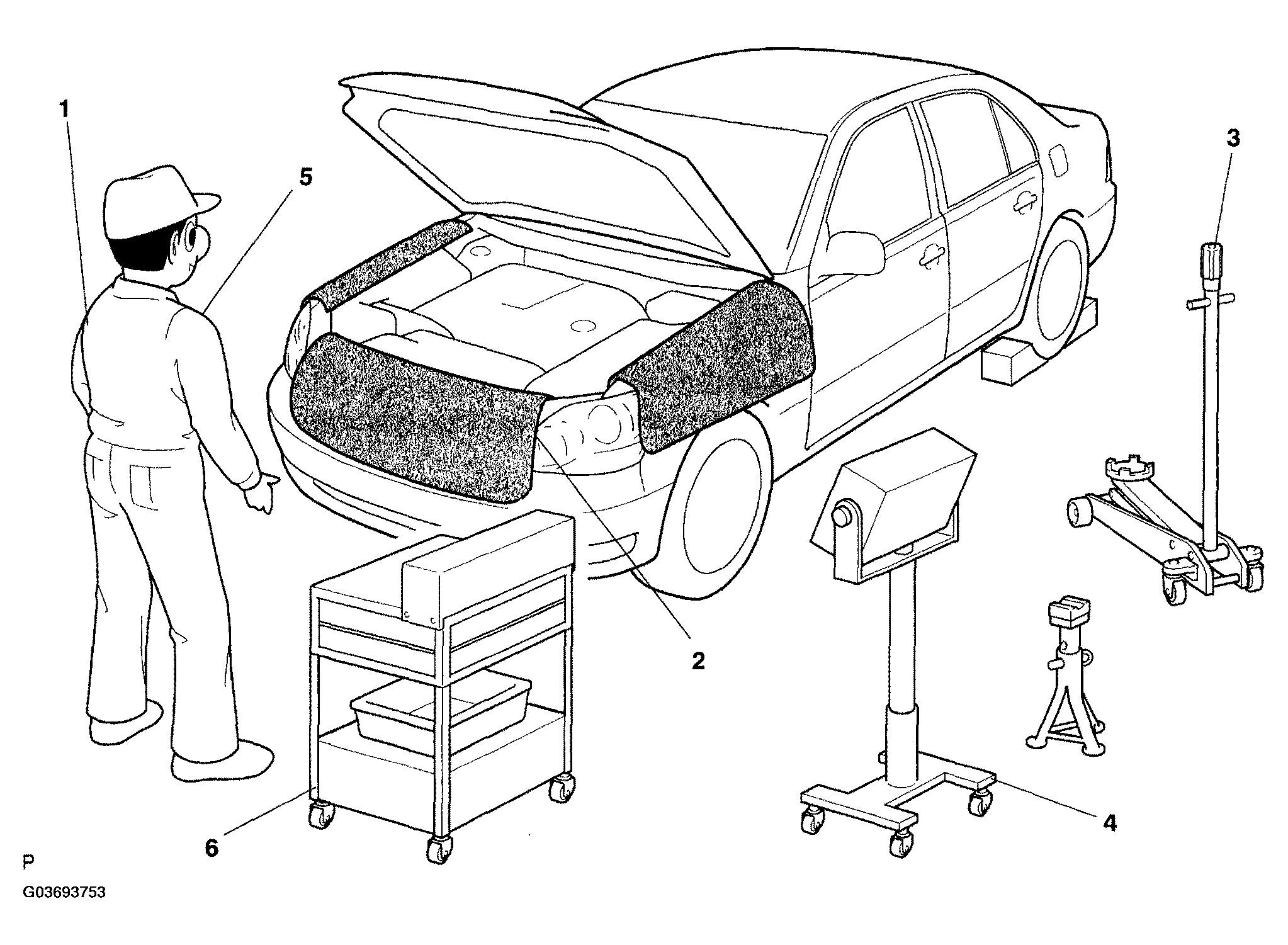 1
5
3
2
4
6
P
G03693753