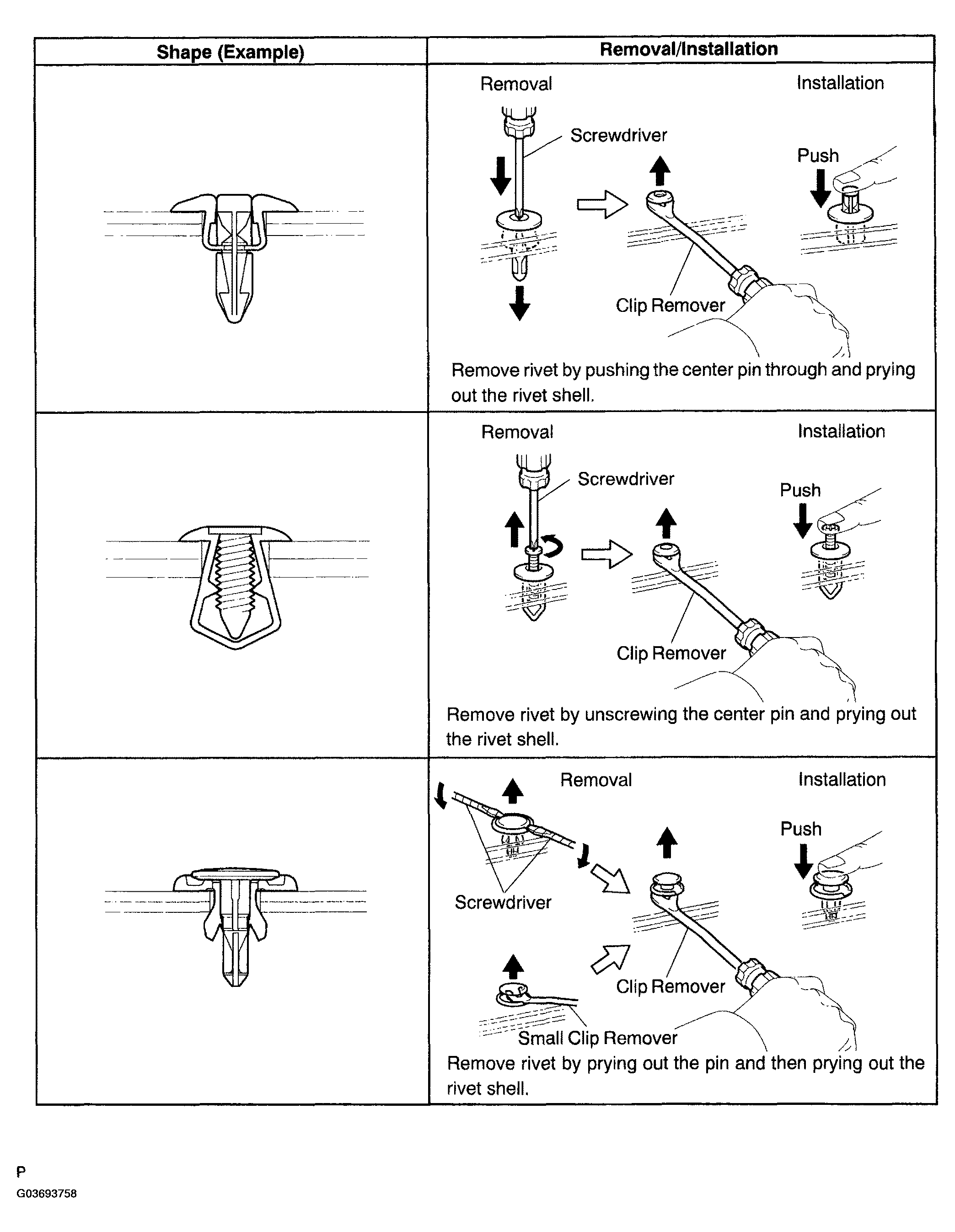 | Shape (Example) | Removal/Installation |
|---|---|
| | Removal Installation Screwdriver Push Clip Remover Remove rivet by pushing the center pin through and prying out the rivet shell. |
| | Removal Installation Screwdriver Push Clip Remover Remove rivet by unscrewing the center pin and prying out the rivet shell. |
| | Removal Installation Push Screwdriver Clip Remover Small Clip Remover Remove rivet by prying out the pin and then prying out the rivet shell. |

P
G03693758