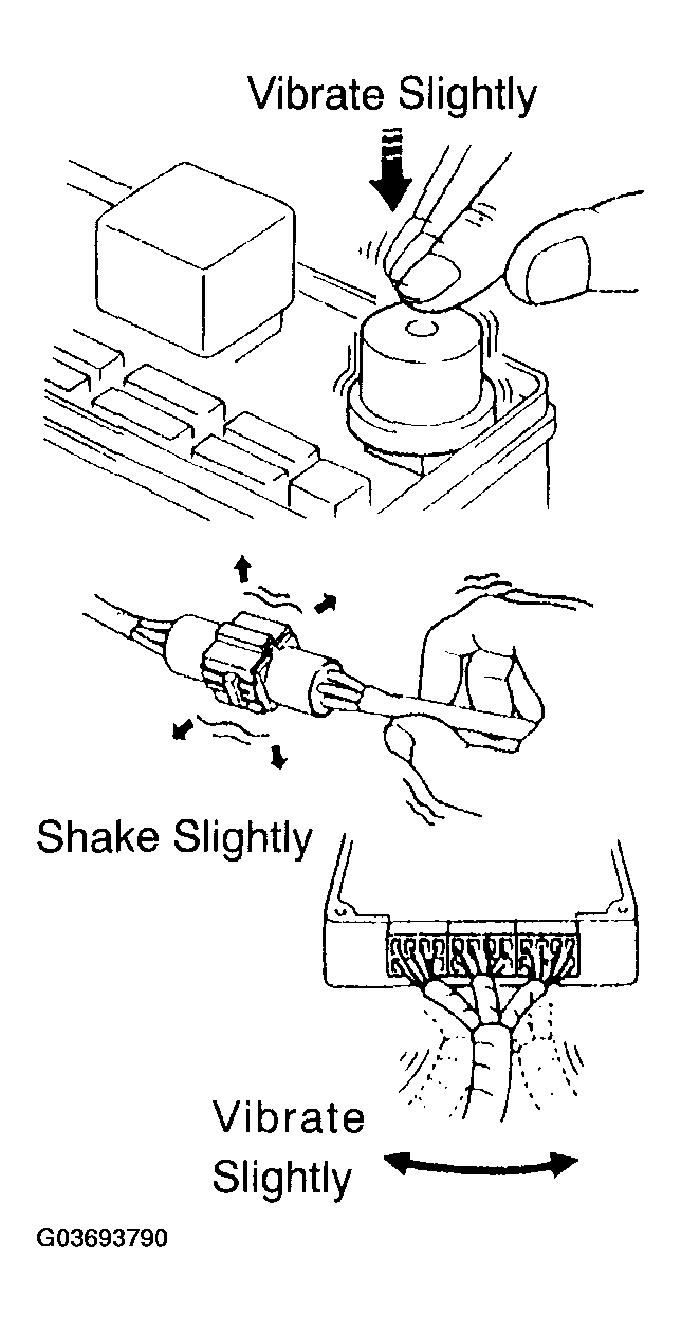 Vibrate Slightly

Shake Slightly

Vibrate Slightly

G03693790