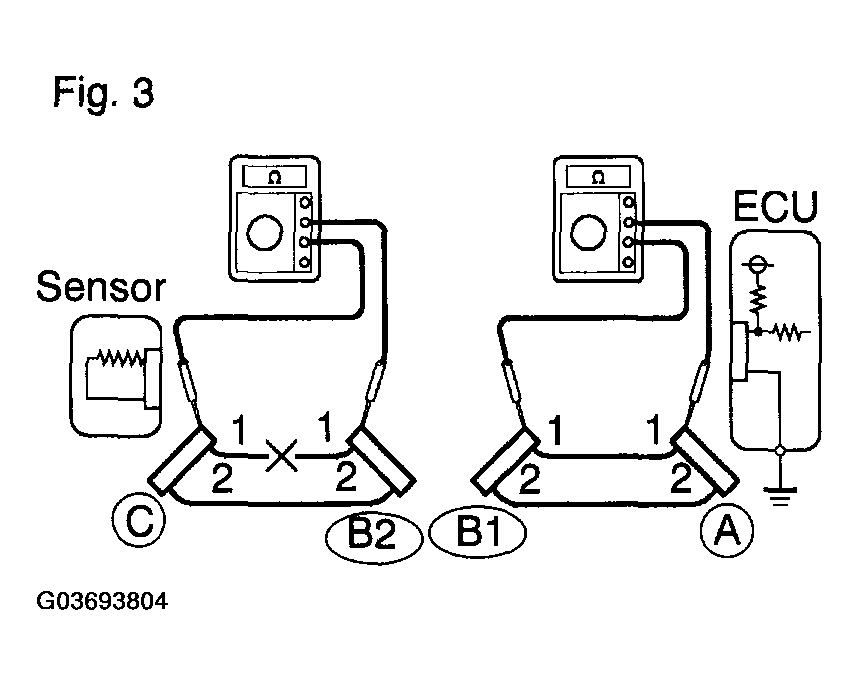 Fig. 3

Ω

Ω

ECU

Sensor

1 1

2 2

1 1

2 2

C

B2

B1

A

G03693804