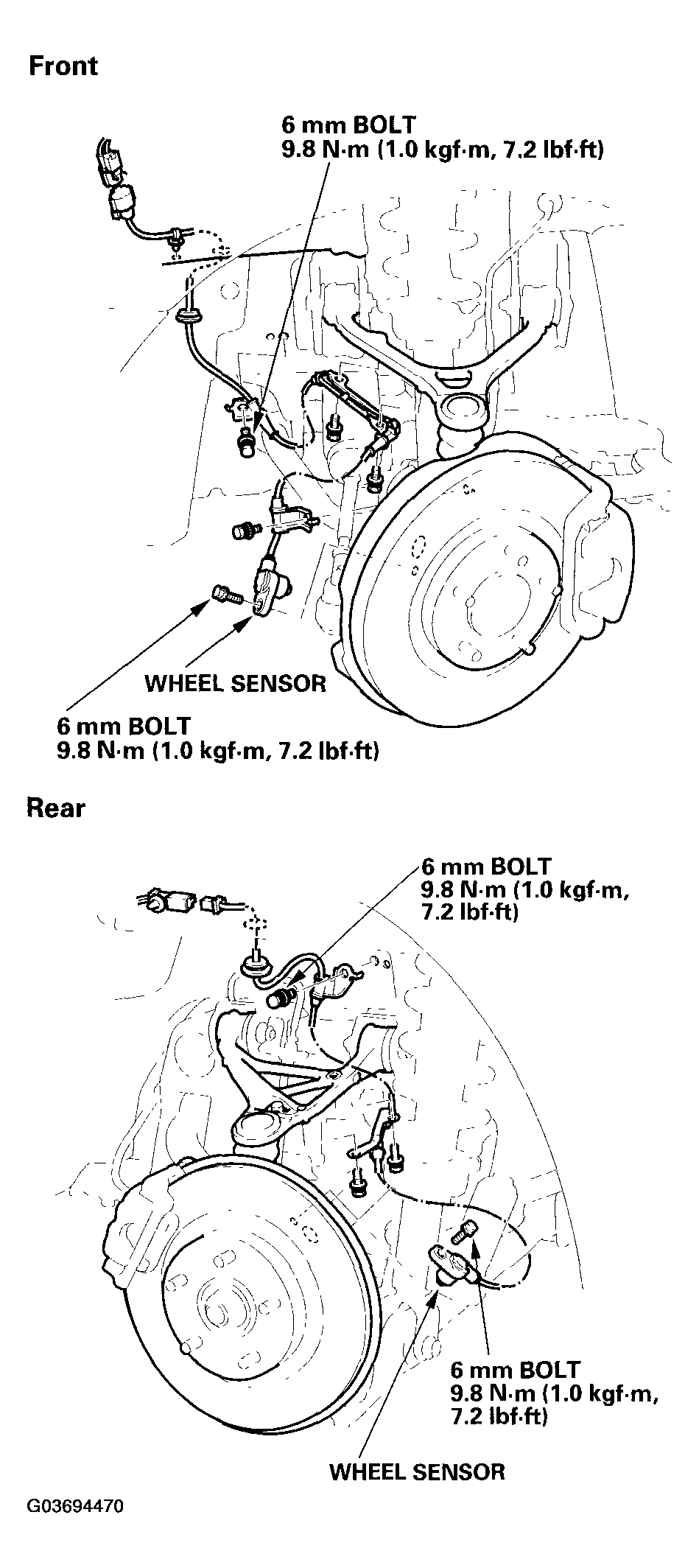 Front

6 mm BOLT
9.8 N·m (1.0 kgf·m, 7.2 lbf·ft)

WHEEL SENSOR

6 mm BOLT
9.8 N·m (1.0 kgf·m, 7.2 lbf·ft)

Rear

6 mm BOLT
9.8 N·m (1.0 kgf·m, 7.2 lbf·ft)

6 mm BOLT
9.8 N·m (1.0 kgf·m, 7.2 lbf·ft)

WHEEL SENSOR

G03694470