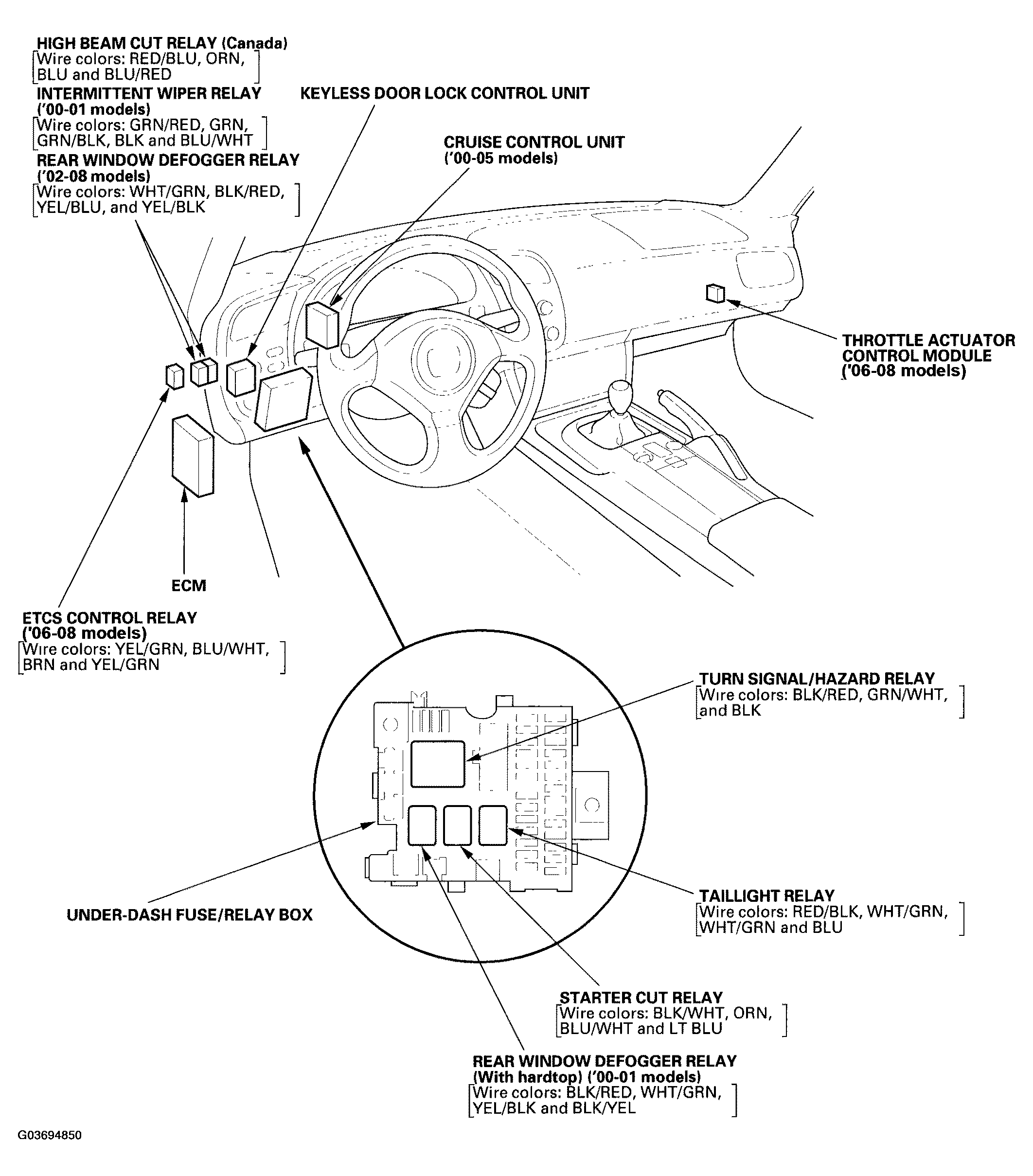 HIGH BEAM CUT RELAY (Canada)
[Wire colors: RED/BLU, ORN, BLU and BLU/RED]

INTERMITTENT WIPER RELAY ('00-01 models)
[Wire colors: GRN/RED, GRN, GRN/BLK, BLK and BLU/WHT]

REAR WINDOW DEFOGGER RELAY ('02-08 models)
[Wire colors: WHT/GRN, BLK/RED, YEL/BLU, and YEL/BLK]

KEYLESS DOOR LOCK CONTROL UNIT

CRUISE CONTROL UNIT ('00-05 models)

THROTTLE ACTUATOR CONTROL MODULE ('06-08 models)

ECM

ETCS CONTROL RELAY ('06-08 models)
[Wire colors: YEL/GRN, BLU/WHT, BRN and YEL/GRN]

TURN SIGNAL/HAZARD RELAY
[Wire colors: BLK/RED, GRN/WHT, and BLK]

UNDER-DASH FUSE/RELAY BOX

TAILLIGHT RELAY
[Wire colors: RED/BLK, WHT/GRN, WHT/GRN and BLU]

STARTER CUT RELAY
[Wire colors: BLK/WHT, ORN, BLU/WHT and LT BLU]

REAR WINDOW DEFOGGER RELAY (With hardtop) ('00-01 models)
[Wire colors: BLK/RED, WHT/GRN, YEL/BLK and BLK/YEL]

G03694850