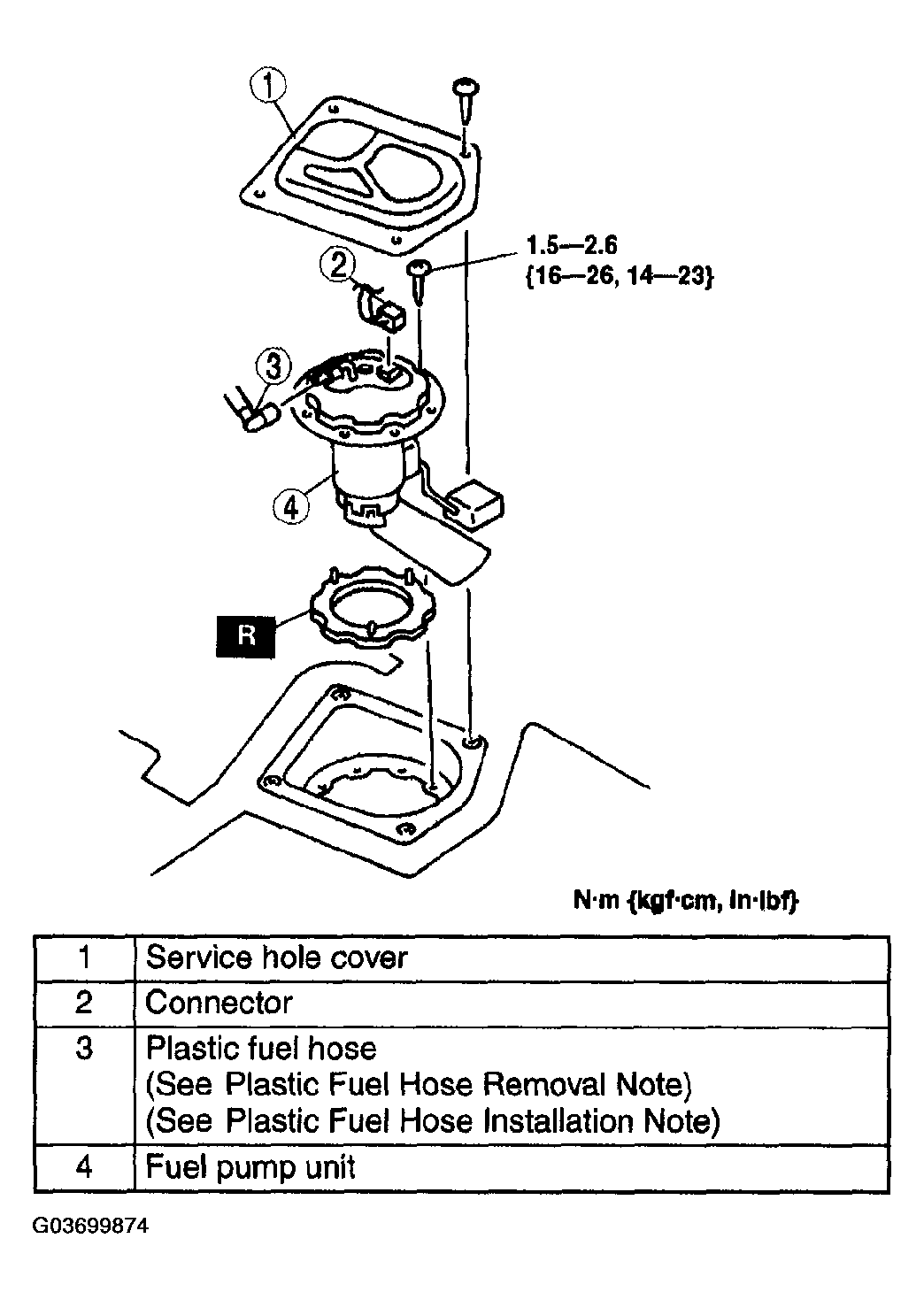 1

1.5—2.6
{16—26, 14—23}

2

3

4

R

N·m {kgf·cm, in·lbf}

| 1 | Service hole cover |
|---|---|
| 2 | Connector |
| 3 | Plastic fuel hose (See Plastic Fuel Hose Removal Note) (See Plastic Fuel Hose Installation Note) |
| 4 | Fuel pump unit |

G03699874