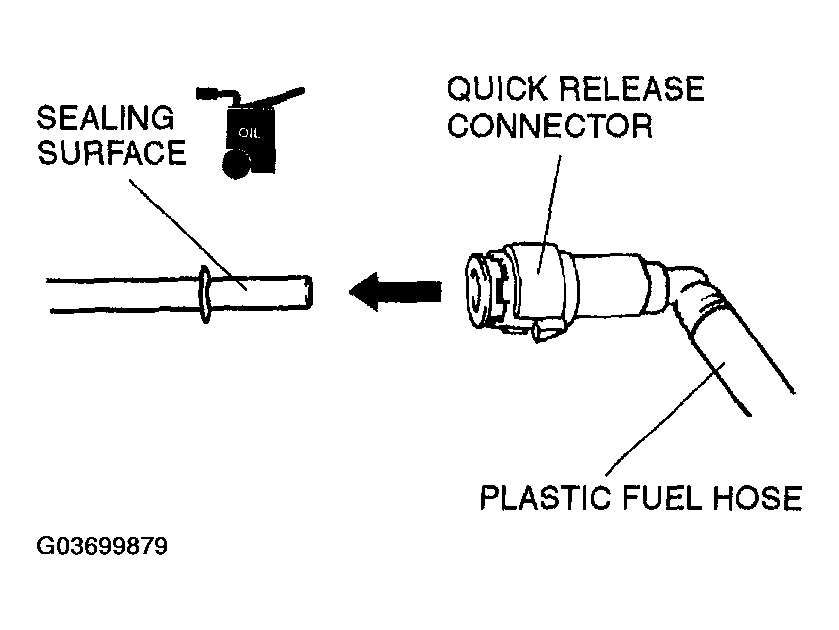 SEALING SURFACE

OIL

QUICK RELEASE CONNECTOR

PLASTIC FUEL HOSE

G03699879