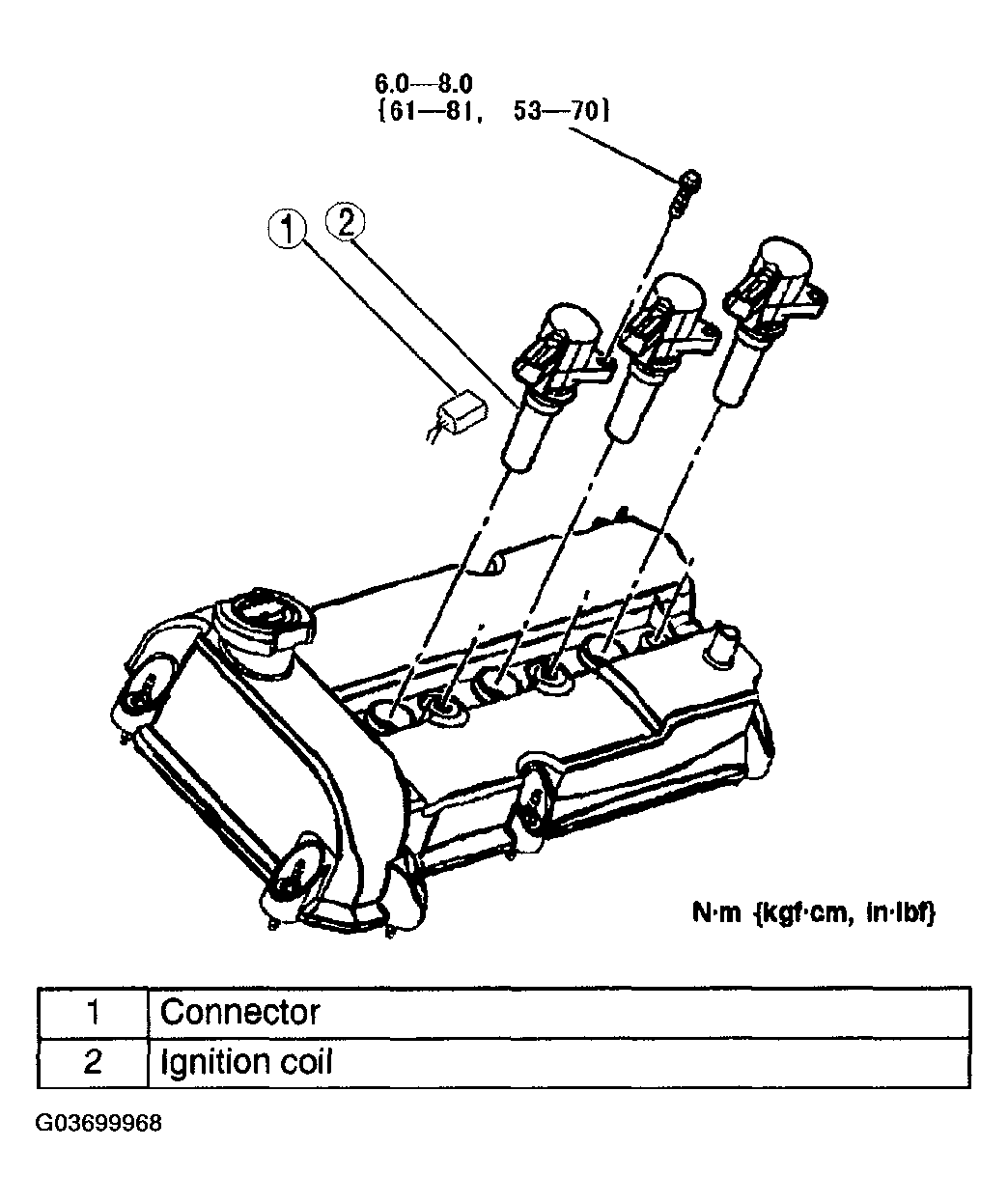 6.0—8.0
{61—81, 53—70}

1
2

N·m {kgf·cm, in·lbf}

| 1 | Connector |
|---|---|
| 2 | Ignition coil |

G03699968