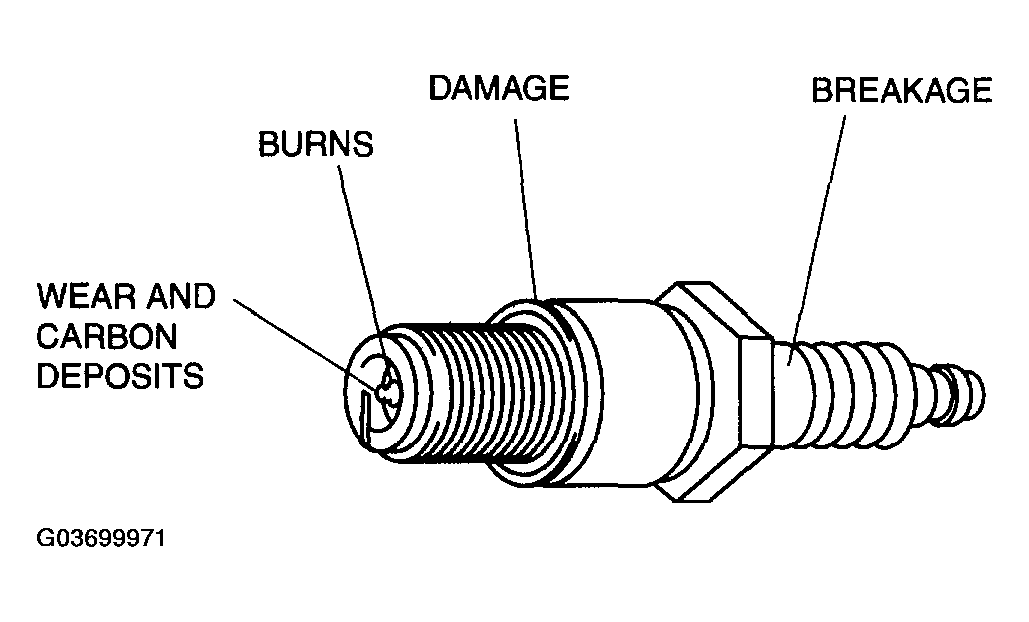 DAMAGE

BREAKAGE

BURNS

WEAR AND CARBON DEPOSITS

G03699971