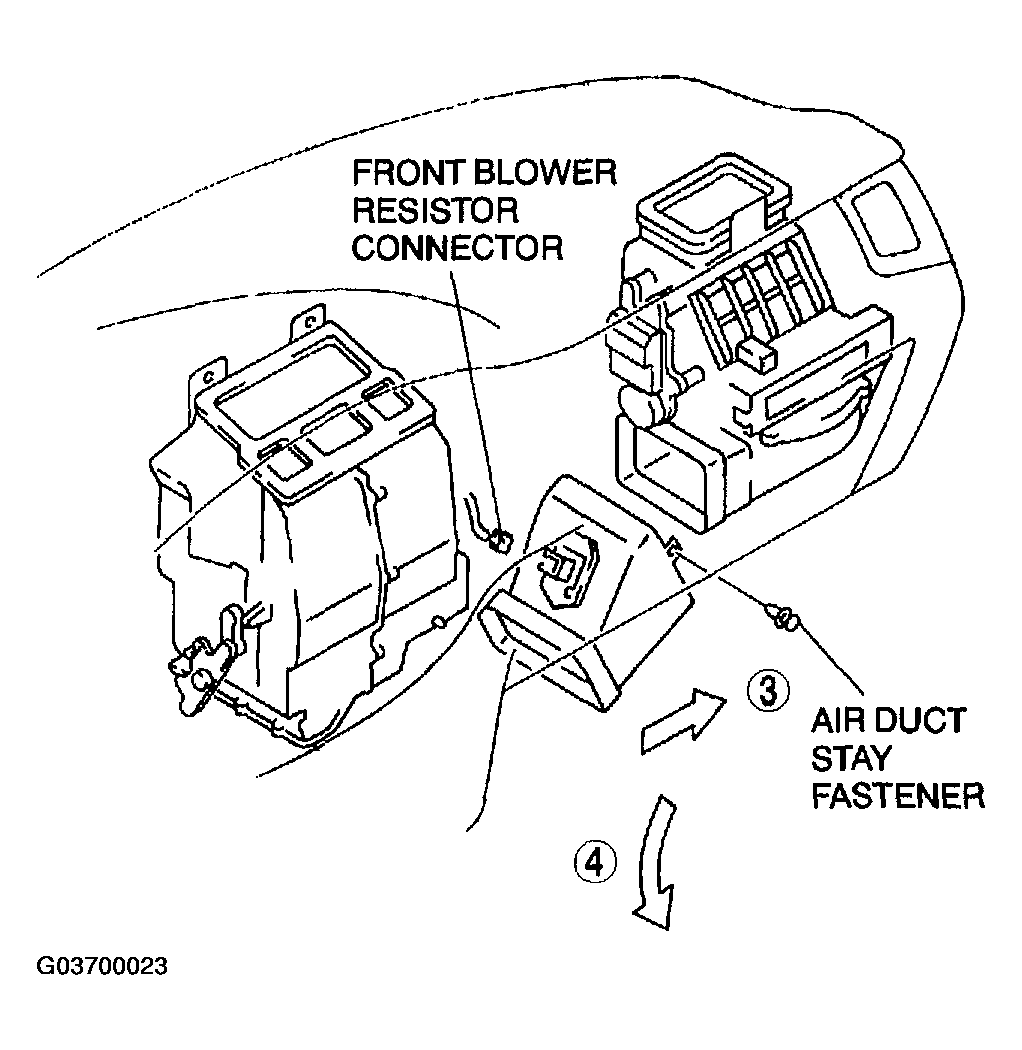 FRONT BLOWER RESISTOR CONNECTOR

③

AIR DUCT STAY FASTENER

④

G03700023