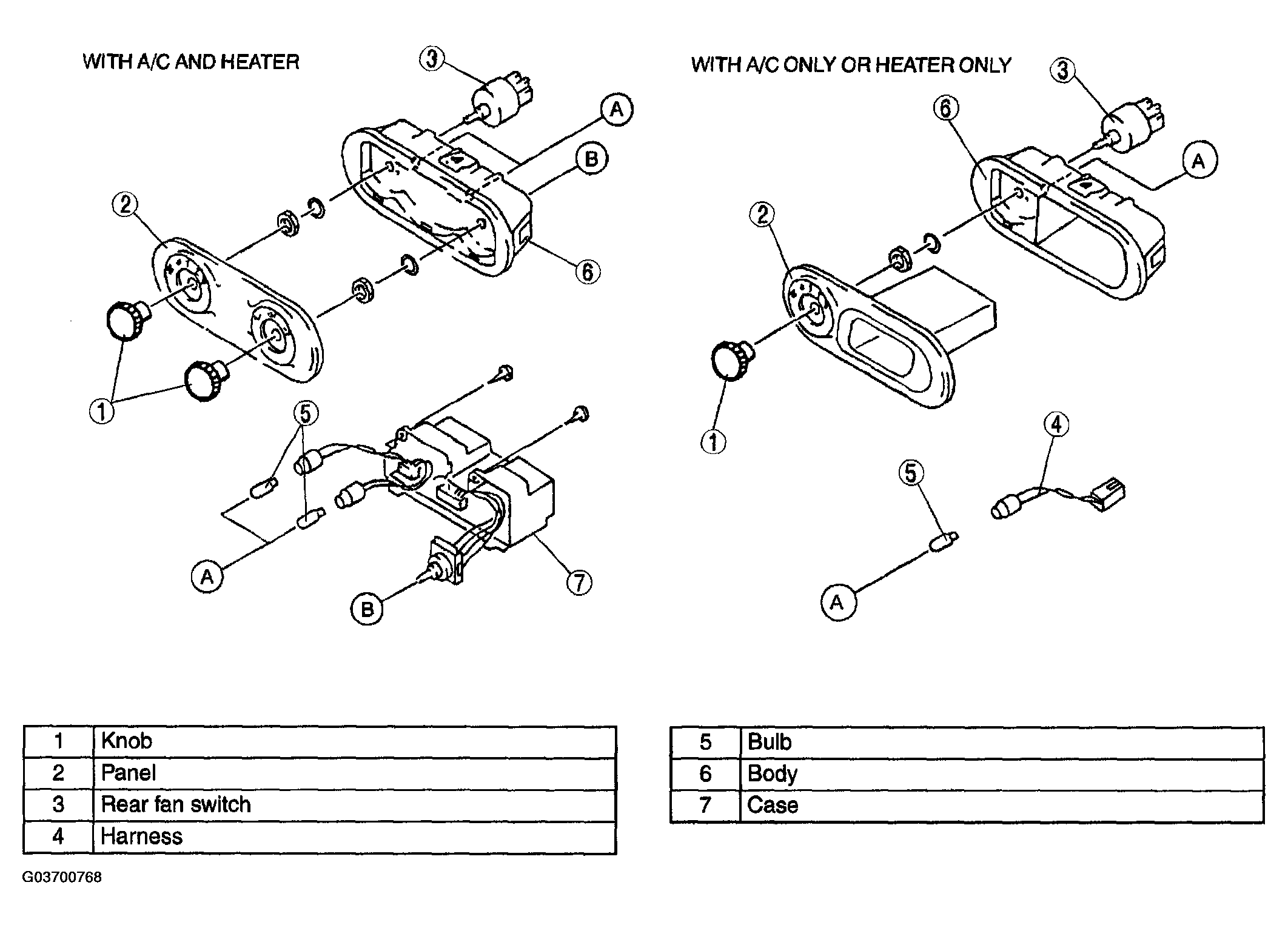 WITH A/C AND HEATER

3
A
B
2
6
1
5
A
B
7

WITH A/C ONLY OR HEATER ONLY

3
6
A
2
1
4
5
A

| 1 | Knob |
|---|---|
| 2 | Panel |
| 3 | Rear fan switch |
| 4 | Harness |

| 5 | Bulb |
|---|---|
| 6 | Body |
| 7 | Case |

G03700768