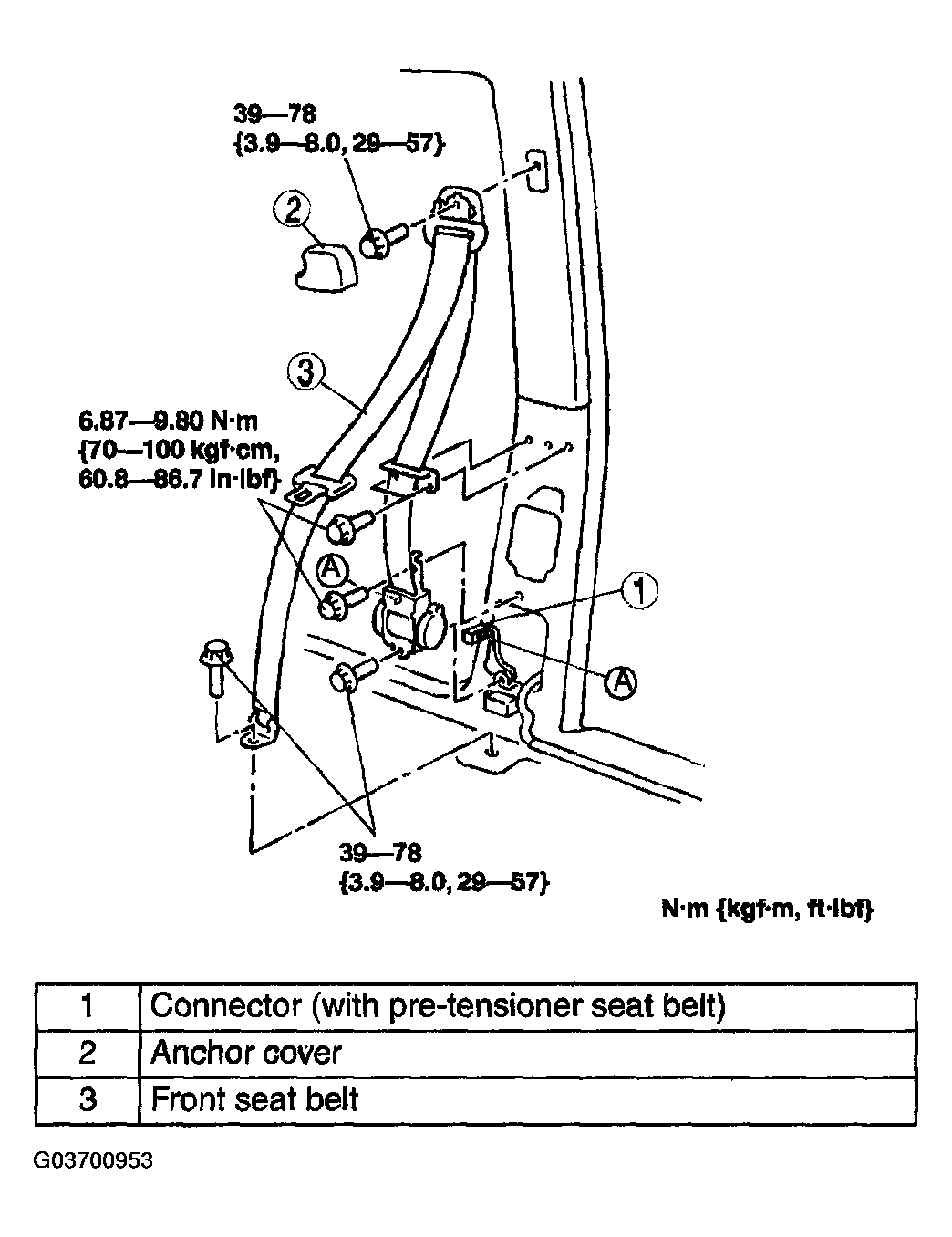 39—78
{3.9—8.0, 29—57}

2

3

6.87—9.80 N·m
{70—100 kgf·cm,
60.8—86.7 in·lbf}

A

1

A

39—78
{3.9—8.0, 29—57}

N·m {kgf·m, ft·lbf}

| 1 | Connector (with pre-tensioner seat belt) |
|---|---|
| 2 | Anchor cover |
| 3 | Front seat belt |

G03700953