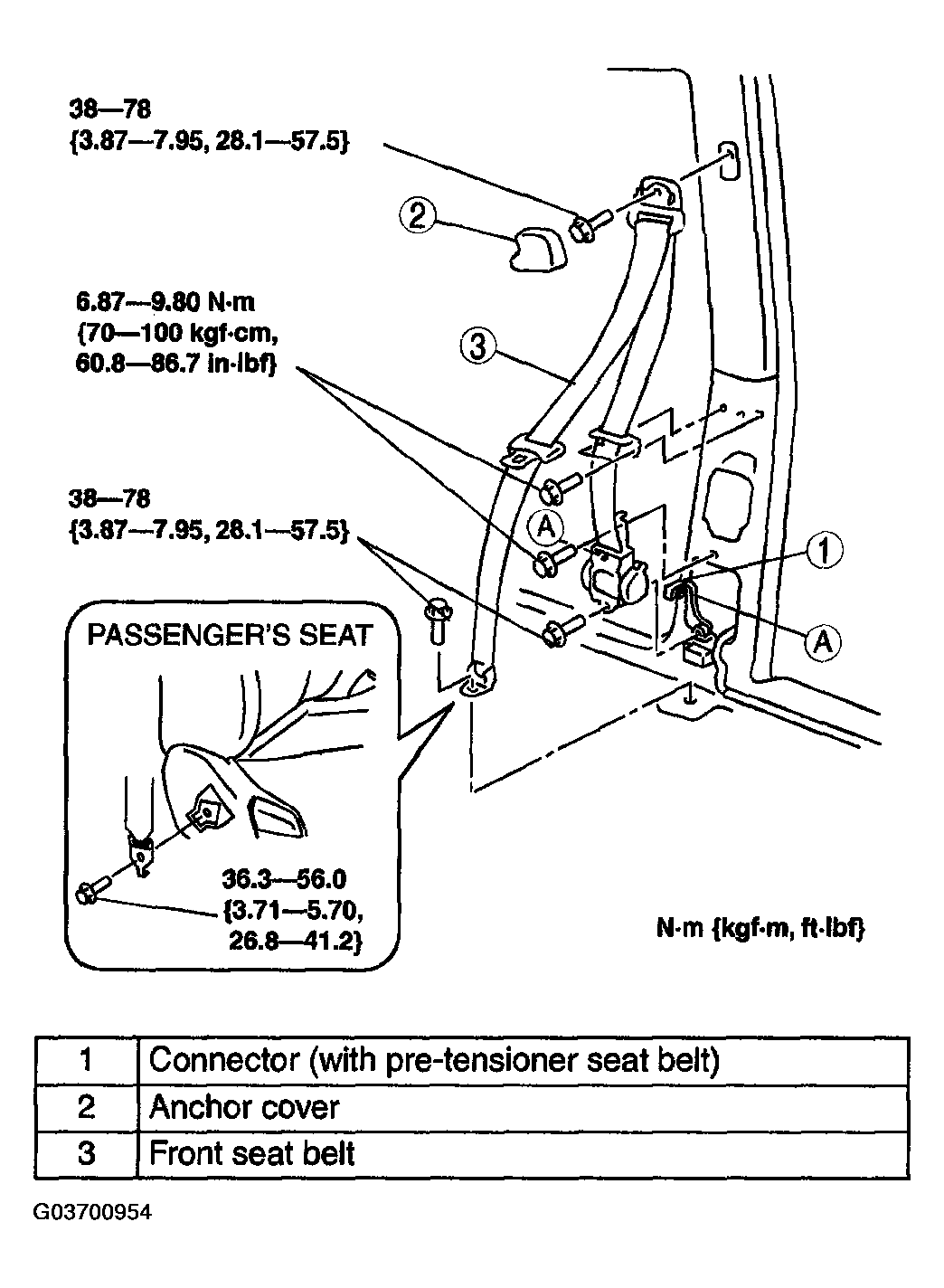 38—78
{3.87—7.95, 28.1—57.5}

2

6.87—9.80 N·m
{70—100 kgf·cm,
60.8—86.7 in·lbf}

3

38—78
{3.87—7.95, 28.1—57.5}

A

1

A

PASSENGER'S SEAT

36.3—56.0
{3.71—5.70,
26.8—41.2}

N·m {kgf·m, ft·lbf}

| 1 | Connector (with pre-tensioner seat belt) |
|---|---|
| 2 | Anchor cover |
| 3 | Front seat belt |

G03700954